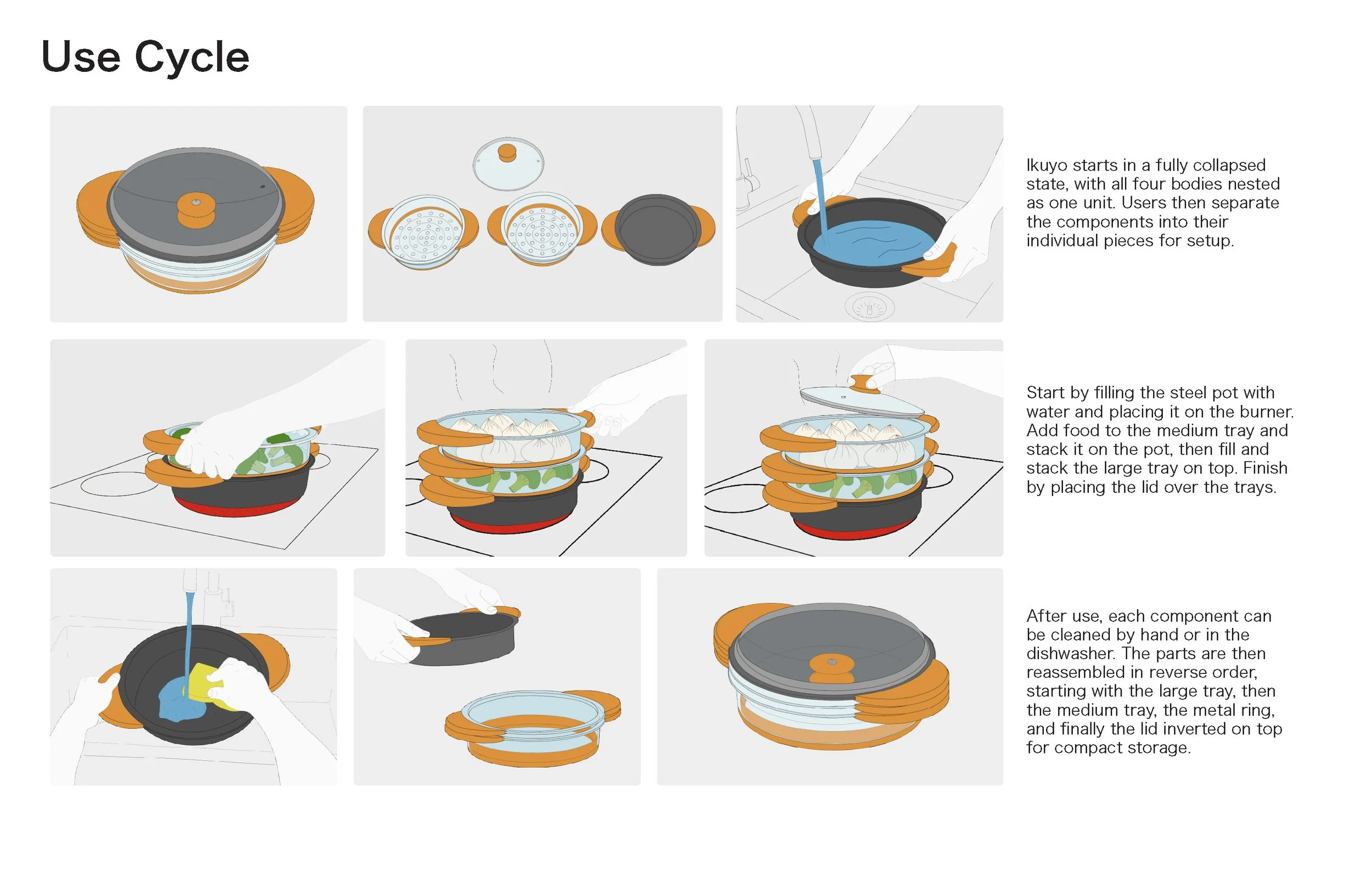 Use Cycle

Ikuyo starts in a fully collapsed state, with all four bodies nested as one unit. Users then separate the components into their individual pieces for setup.

Start by filling the steel pot with water and placing it on the burner. Add food to the medium tray and stack it on the pot, then fill and stack the large tray on top. Finish by placing the lid over the trays.

After use, each component can be cleaned by hand or in the dishwasher. The parts are then reassembled in reverse order, starting with the large tray, then the medium tray, the metal ring, and finally the lid inverted on top for compact storage.