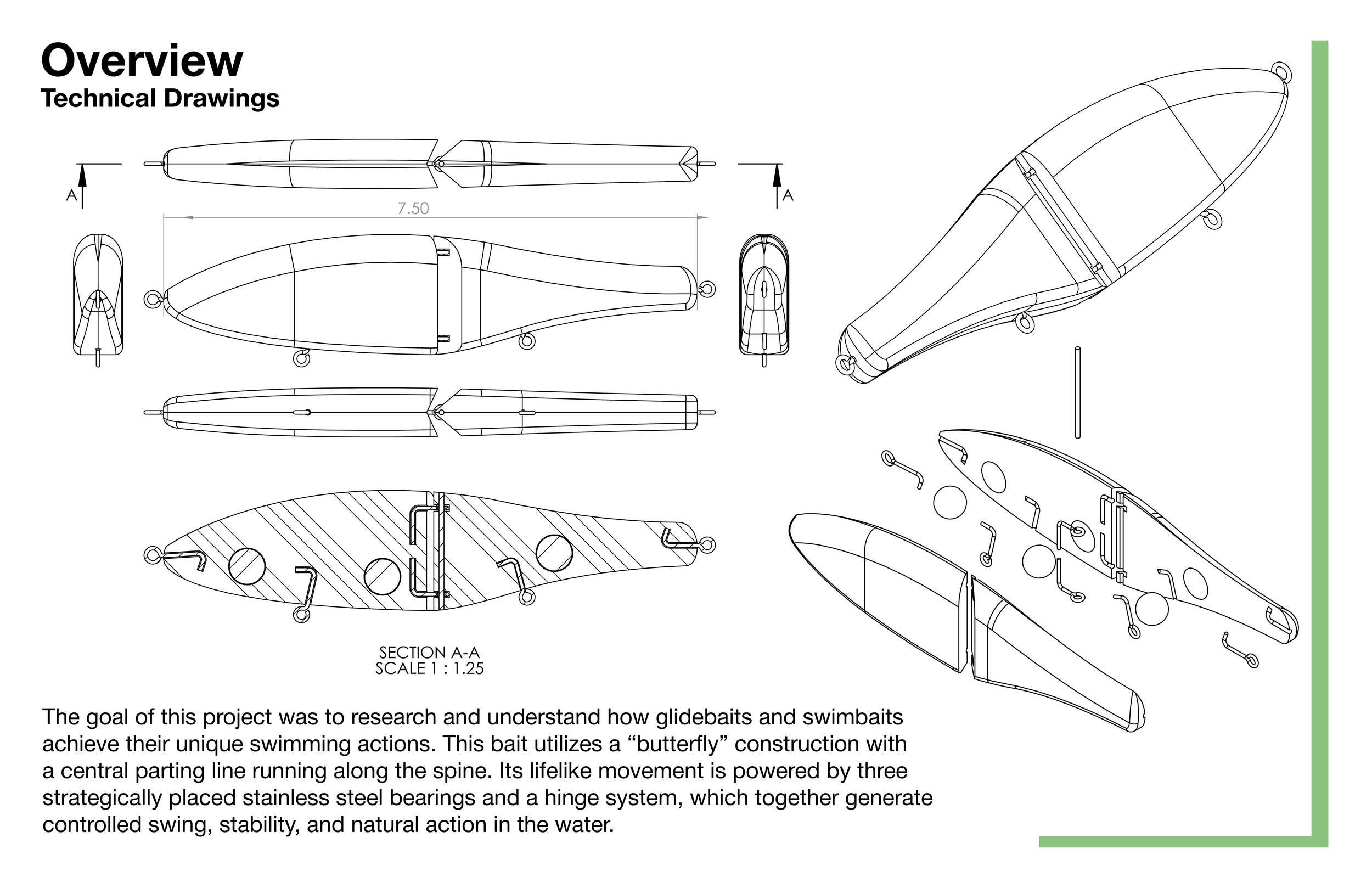 Overview
Technical Drawings

A

A

7.50

SECTION A-A
SCALE 1 : 1.25

The goal of this project was to research and understand how glidebaits and swimbaits achieve their unique swimming actions. This bait utilizes a “butterfly” construction with a central parting line running along the spine. Its lifelike movement is powered by three strategically placed stainless steel bearings and a hinge system, which together generate controlled swing, stability, and natural action in the water.