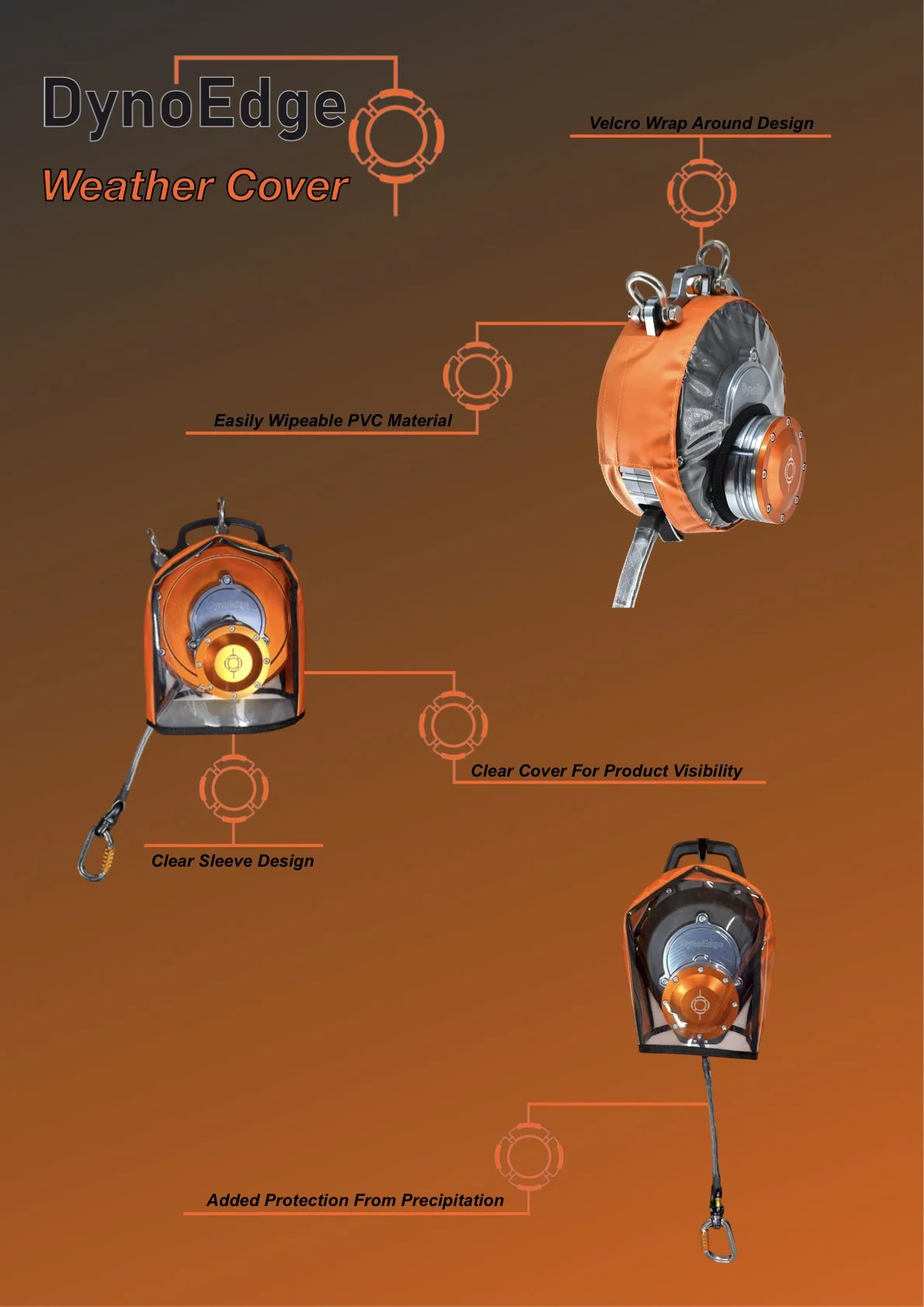 DynoEdge

Weather Cover

Velcro Wrap Around Design

Easily Wipeable PVC Material

Clear Cover For Product Visibility

Clear Sleeve Design

Added Protection From Precipitation