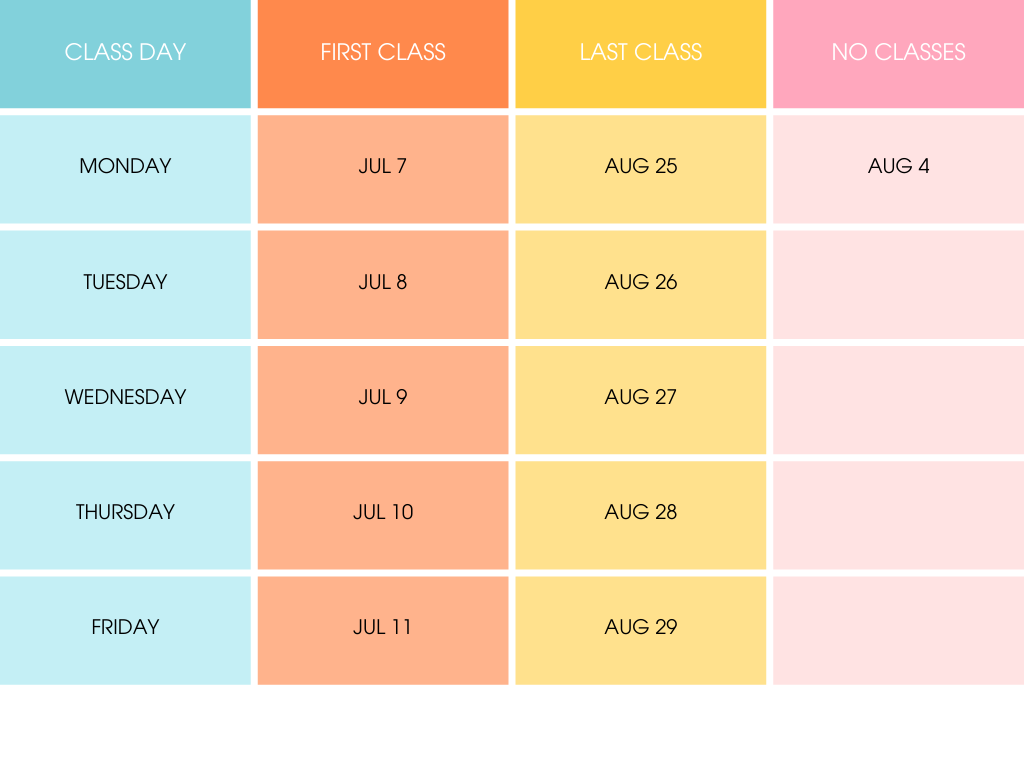 | CLASS DAY | FIRST CLASS | LAST CLASS | NO CLASSES |
|---|---|---|---|
| MONDAY | JUL 7 | AUG 25 | AUG 4 |
| TUESDAY | JUL 8 | AUG 26 | |
| WEDNESDAY | JUL 9 | AUG 27 | |
| THURSDAY | JUL 10 | AUG 28 | |
| FRIDAY | JUL 11 | AUG 29 | |