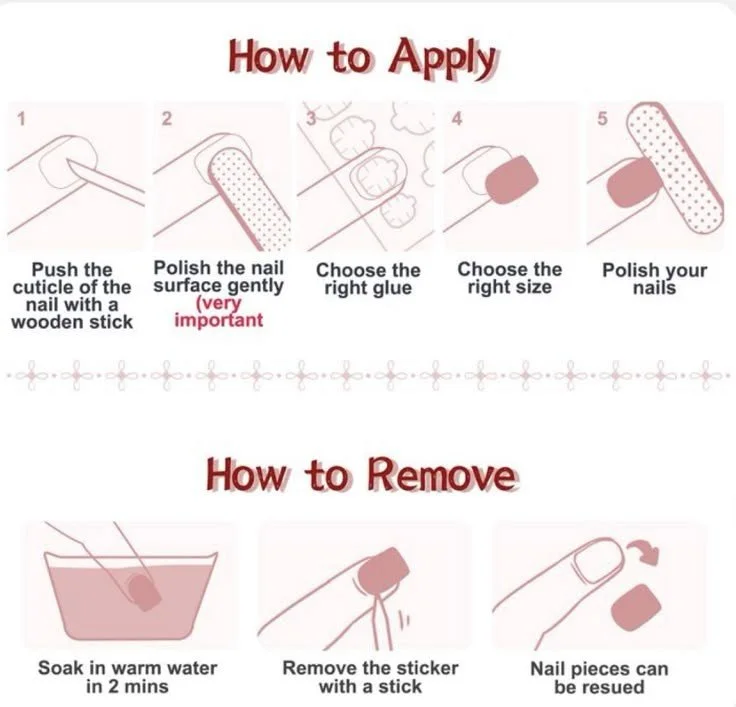 How to Apply

1

Push the cuticle of the nail with a wooden stick

2

Polish the nail surface gently (very important

3

Choose the right glue

4

Choose the right size

5

Polish your nails

How to Remove

Soak in warm water in 2 mins

Remove the sticker with a stick

Nail pieces can be resued