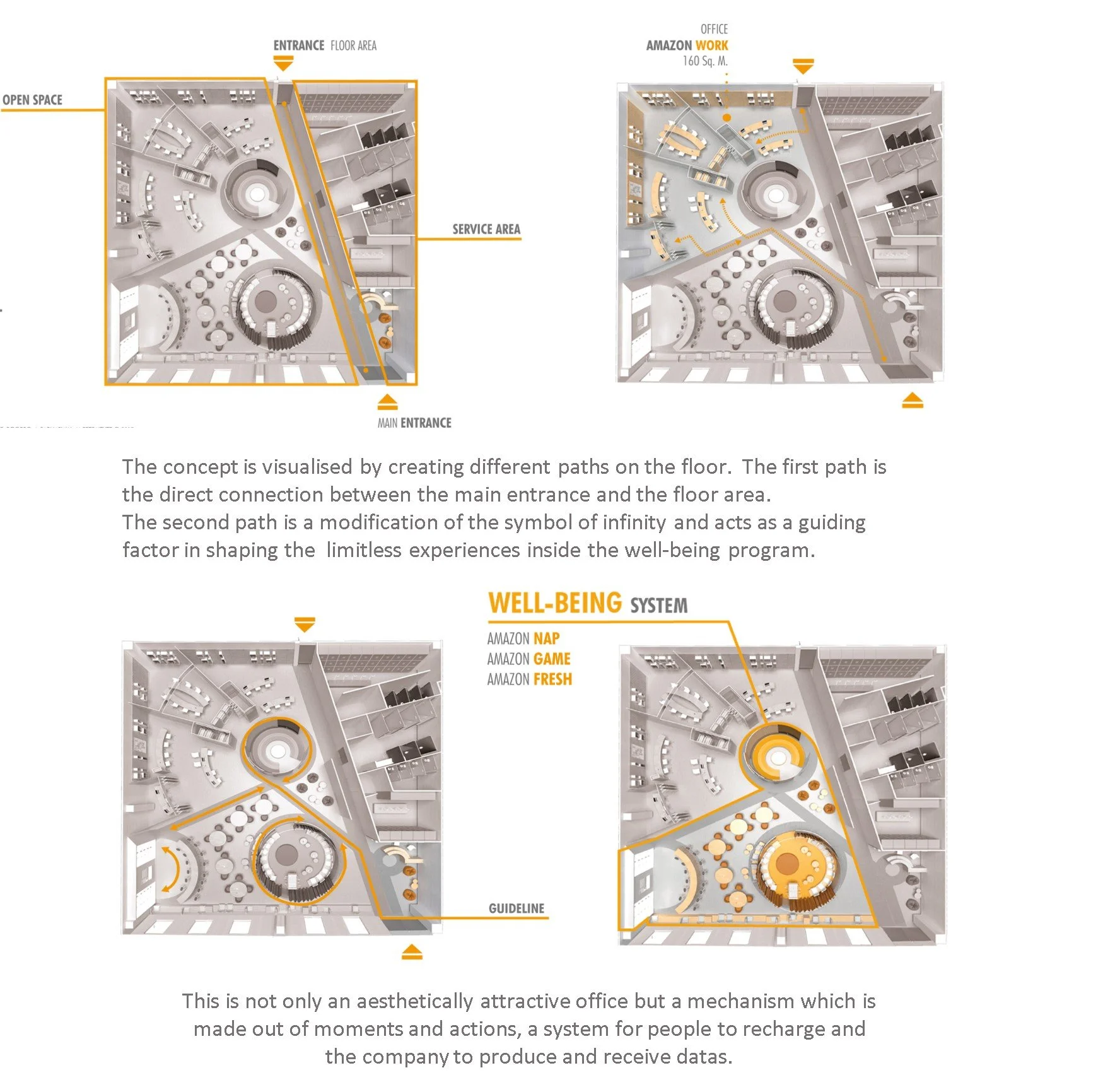 ENTRANCE FLOOR AREA

OPEN SPACE

SERVICE AREA

MAIN ENTRANCE

OFFICE
AMAZON WORK
160 Sq. M.

The concept is visualised by creating different paths on the floor. The first path is the direct connection between the main entrance and the floor area.
The second path is a modification of the symbol of infinity and acts as a guiding factor in shaping the limitless experiences inside the well-being program.

WELL-BEING SYSTEM

AMAZON NAP
AMAZON GAME
AMAZON FRESH

GUIDELINE

This is not only an aesthetically attractive office but a mechanism which is made out of moments and actions, a system for people to recharge and the company to produce and receive datas.