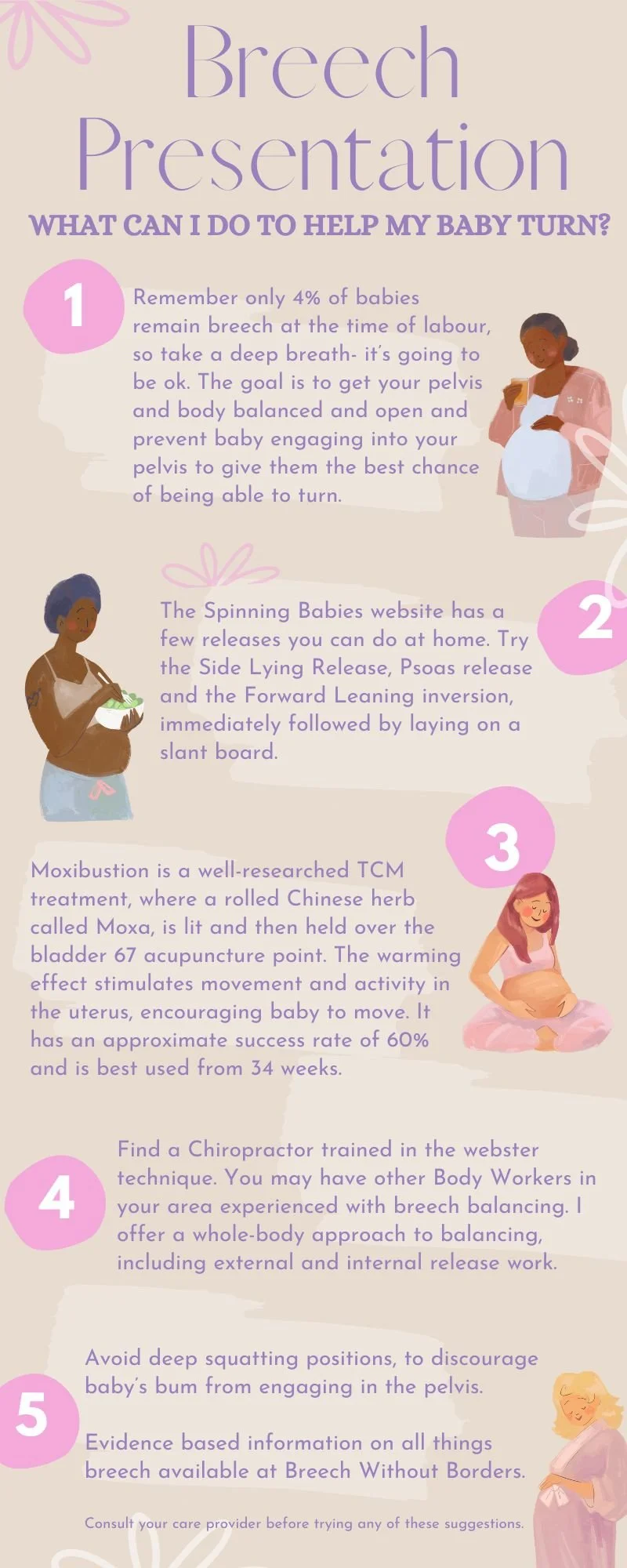 Breech Presentation

WHAT CAN I DO TO HELP MY BABY TURN?

1

Remember only 4% of babies remain breech at the time of labour, so take a deep breath- it's going to be ok. The goal is to get your pelvis and body balanced and open and prevent baby engaging into your pelvis to give them the best chance of being able to turn.

2

The Spinning Babies website has a few releases you can do at home. Try the Side Lying Release, Psoas release and the Forward Leaning inversion, immediately followed by laying on a slant board.

3

Moxibustion is a well-researched TCM treatment, where a rolled Chinese herb called Moxa, is lit and then held over the bladder 67 acupuncture point. The warming effect stimulates movement and activity in the uterus, encouraging baby to move. It has an approximate success rate of 60% and is best used from 34 weeks.

4

Find a Chiropractor trained in the webster technique. You may have other Body Workers in your area experienced with breech balancing. I offer a whole-body approach to balancing, including external and internal release work.

5

Avoid deep squatting positions, to discourage baby's bum from engaging in the pelvis.

Evidence based information on all things breech available at Breech Without Borders.

Consult your care provider before trying any of these suggestions.