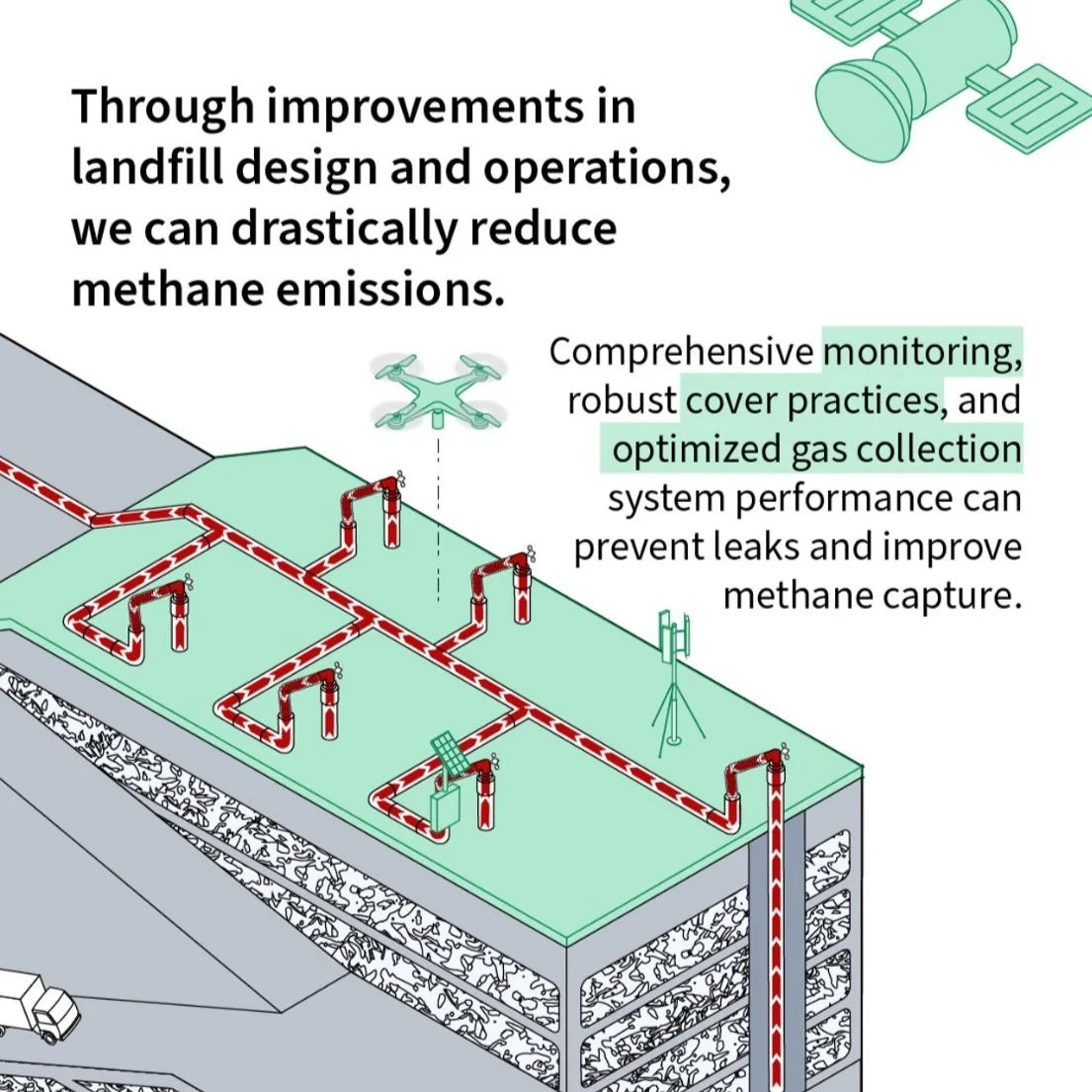 Through improvements in landfill design and operations, we can drastically reduce methane emissions.

Comprehensive monitoring, robust cover practices, and optimized gas collection system performance can prevent leaks and improve methane capture.