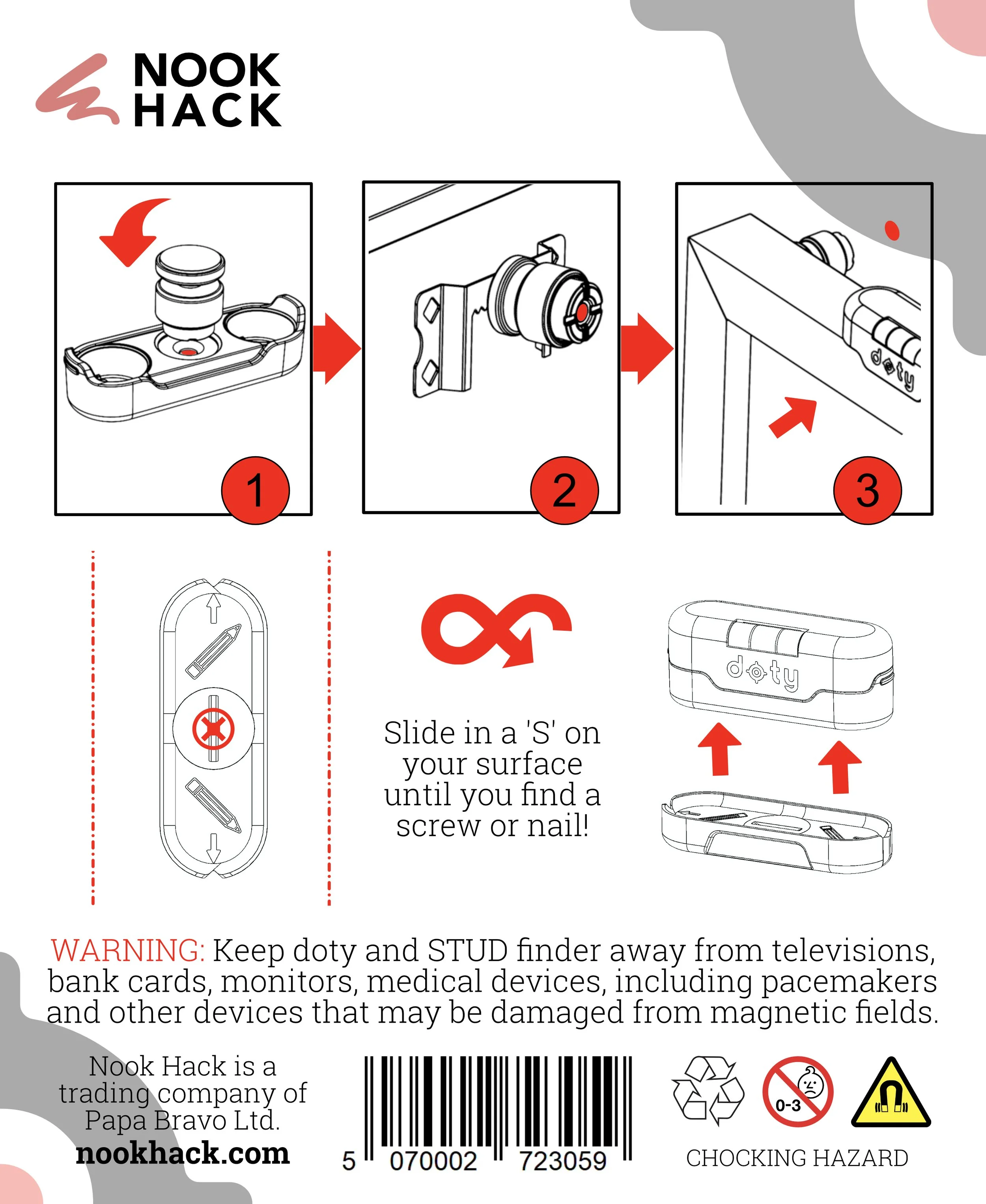 NOOK HACK

1

2

doty

3

Slide in a 'S' on your surface until you find a screw or nail!

doty

WARNING: Keep doty and STUD finder away from televisions, bank cards, monitors, medical devices, including pacemakers and other devices that may be damaged from magnetic fields.

Nook Hack is a trading company of Papa Bravo Ltd.
nookhack.com

5 070002 723059

0-3

CHOCKING HAZARD