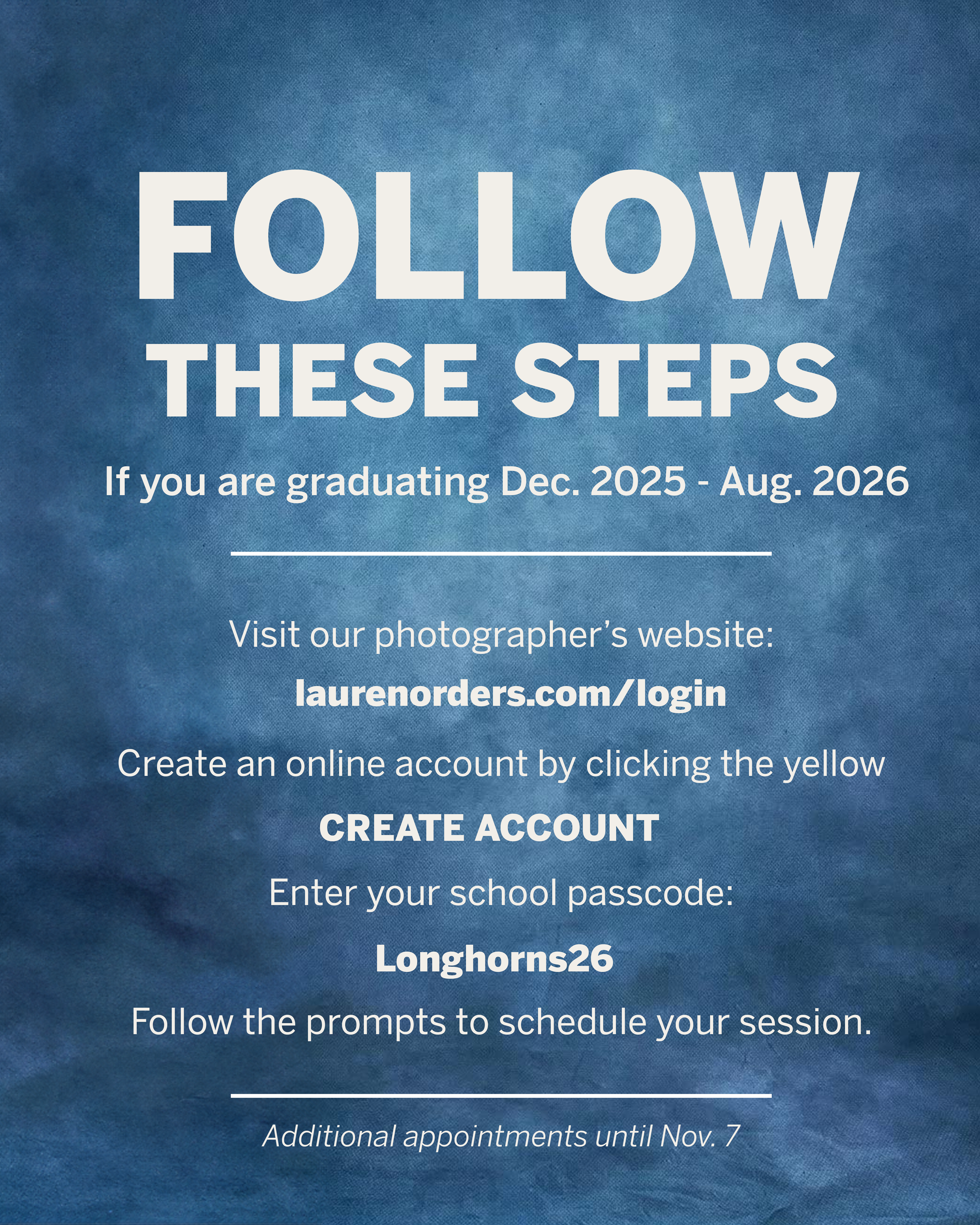 FOLLOW
THESE STEPS

If you are graduating Dec. 2025 - Aug. 2026

Visit our photographer's website:

laurenorders.com/login

Create an online account by clicking the yellow

CREATE ACCOUNT

Enter your school passcode:

Longhorns26

Follow the prompts to schedule your session.

Additional appointments until Nov. 7