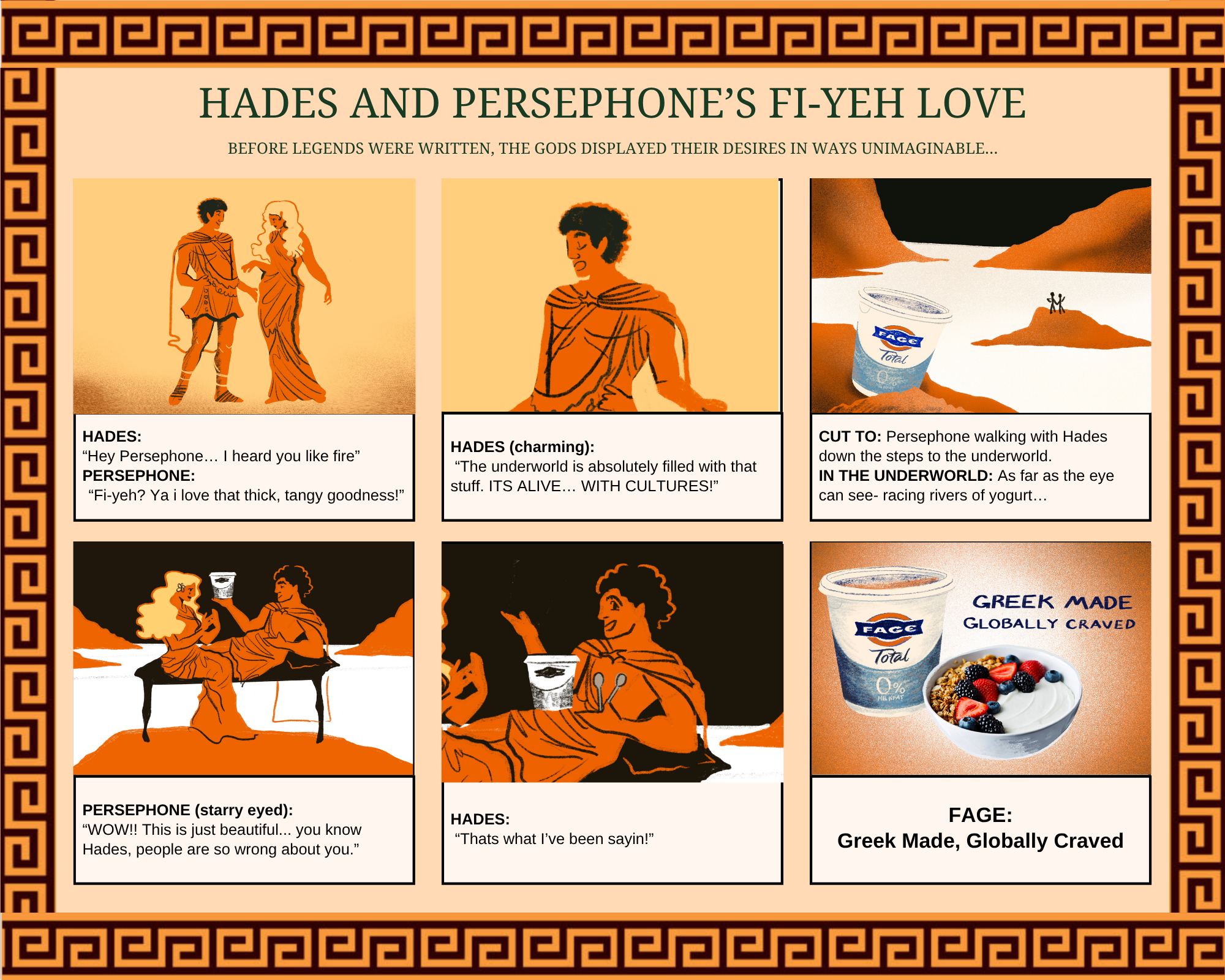 HADES AND PERSEPHONE'S FI-YEH LOVE

BEFORE LEGENDS WERE WRITTEN, THE GODS DISPLAYED THEIR DESIRES IN WAYS UNIMAGINABLE...

HADES:
"Hey Persephone… I heard you like fire"
PERSEPHONE:
"Fi-yeh? Ya i love that thick, tangy goodness!"

HADES (charming):
"The underworld is absolutely filled with that stuff. ITS ALIVE… WITH CULTURES!"

FAGE
Total
0%

CUT TO: Persephone walking with Hades down the steps to the underworld.
IN THE UNDERWORLD: As far as the eye can see- racing rivers of yogurt…

PERSEPHONE (starry eyed):
"WOW!! This is just beautiful... you know Hades, people are so wrong about you."

HADES:
"Thats what I've been sayin!"

FAGE
Total
0%
MILKFAT

GREEK MADE
GLOBALLY CRAVED

FAGE:
Greek Made, Globally Craved