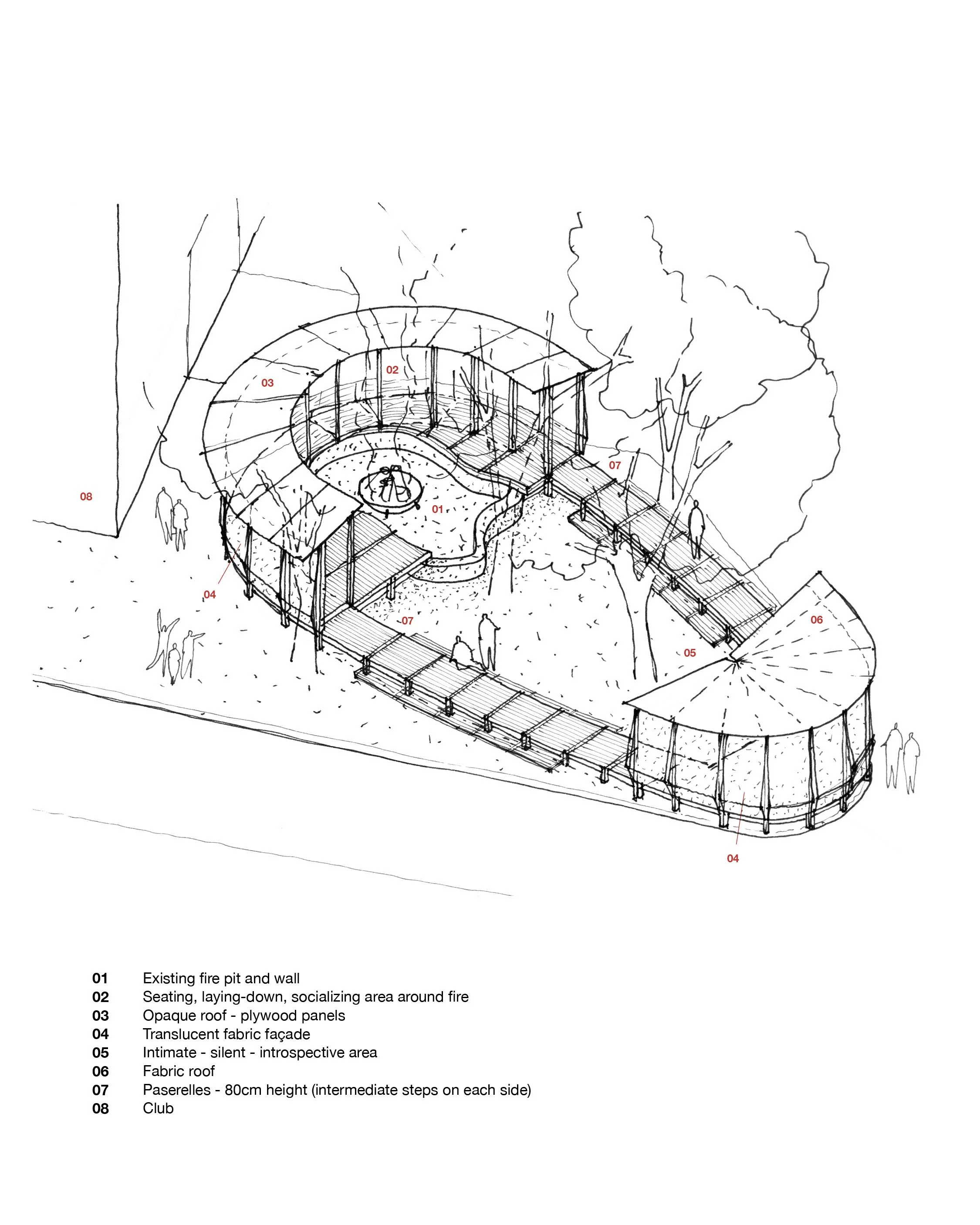 02
03
07
08
01
04
07
06
05
04

01 Existing fire pit and wall
02 Seating, laying-down, socializing area around fire
03 Opaque roof - plywood panels
04 Translucent fabric façade
05 Intimate - silent - introspective area
06 Fabric roof
07 Paserelles - 80cm height (intermediate steps on each side)
08 Club