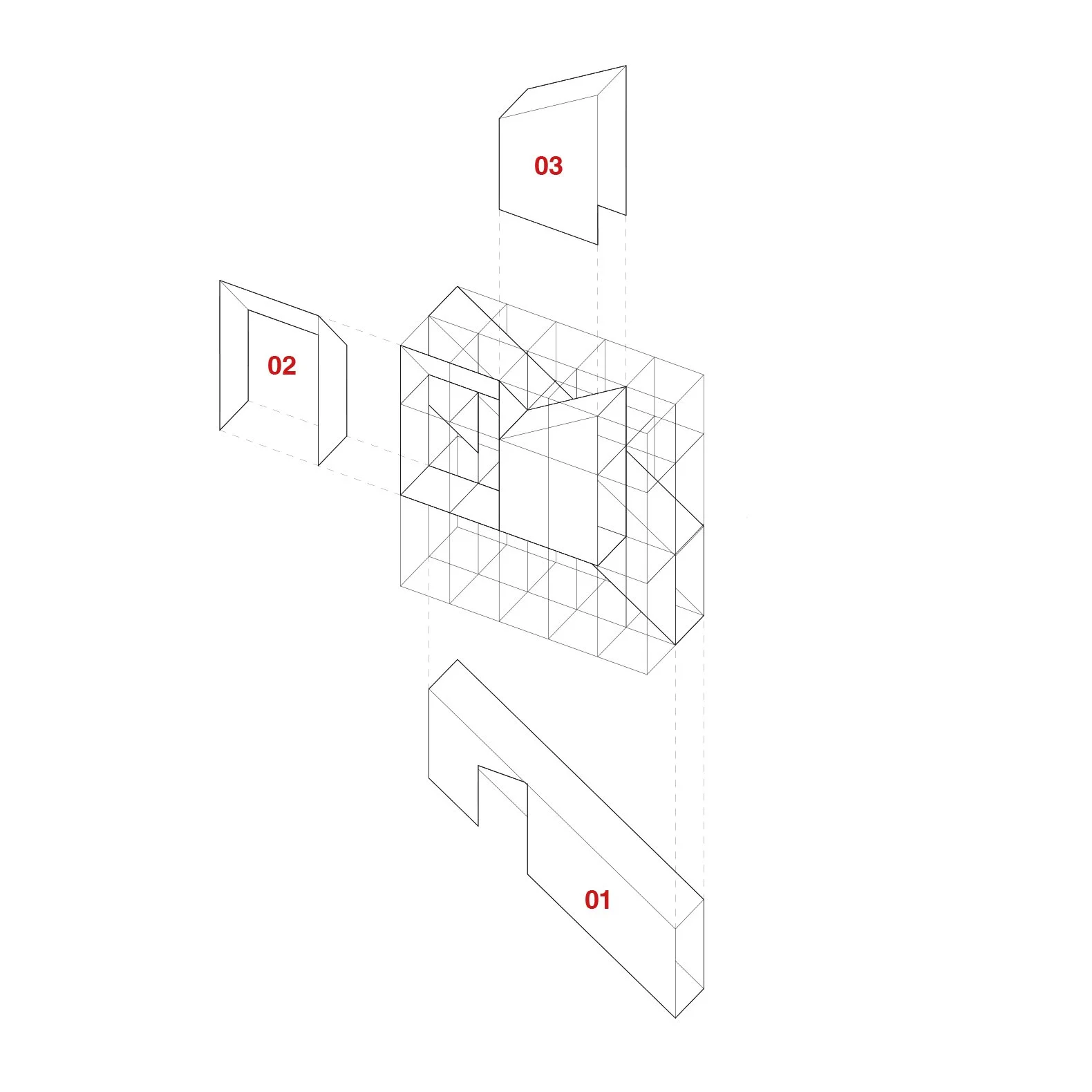 03

02

01