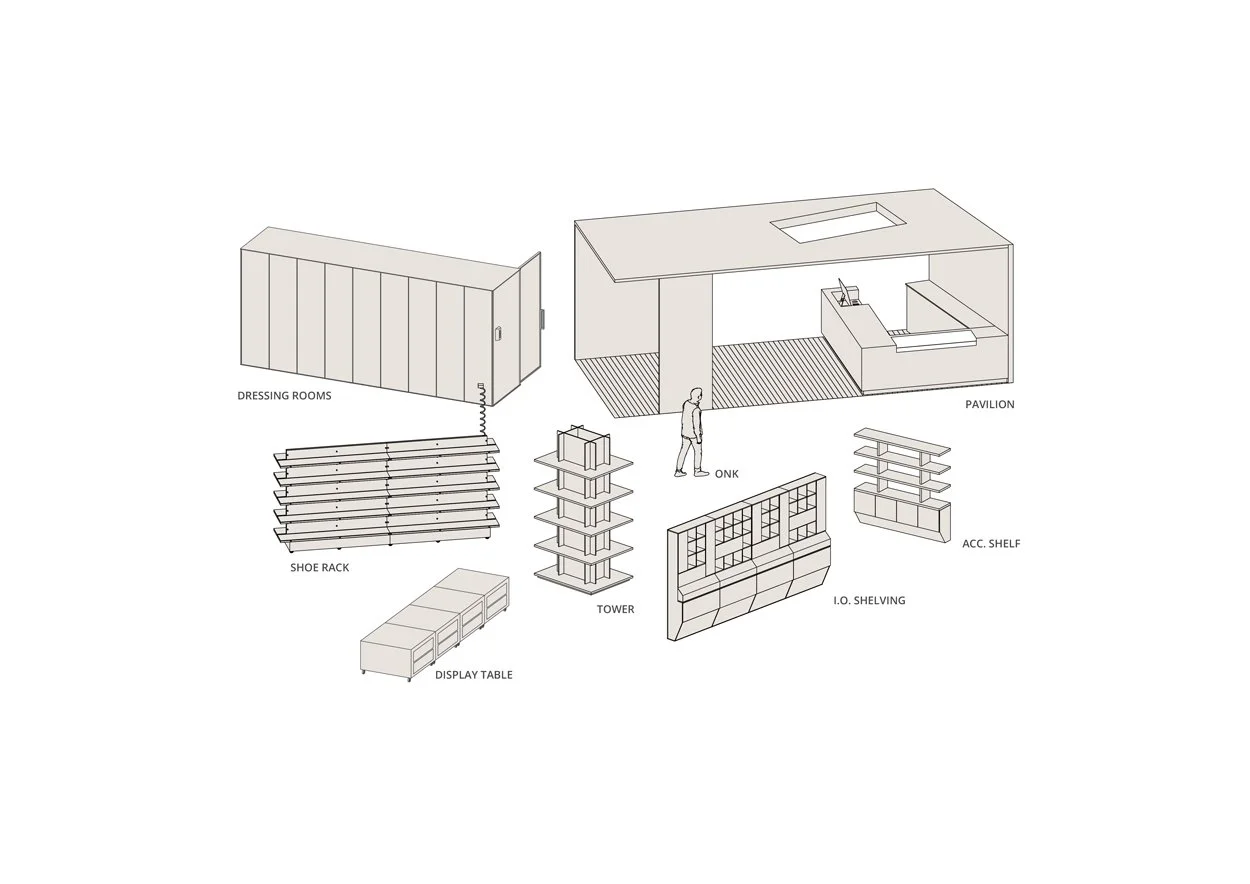 DRESSING ROOMS

PAVILION

ONK

SHOE RACK

TOWER

ACC. SHELF

I.O. SHELVING

DISPLAY TABLE