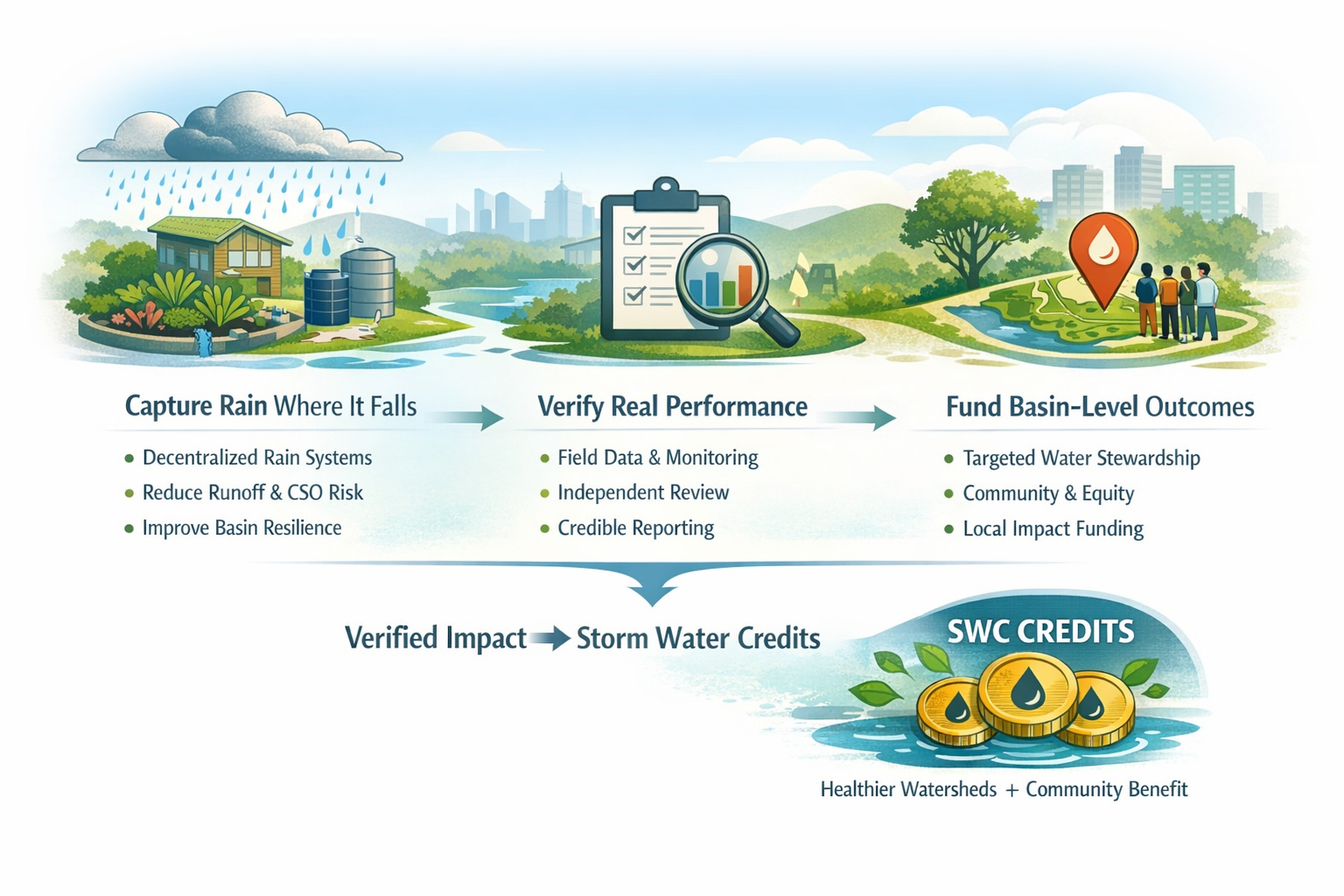 Capture Rain Where It Falls

- Decentralized Rain Systems
- Reduce Runoff & CSO Risk
- Improve Basin Resilience

Verify Real Performance

- Field Data & Monitoring
- Independent Review
- Credible Reporting

Fund Basin-Level Outcomes

- Targeted Water Stewardship
- Community & Equity
- Local Impact Funding

Verified Impact → Storm Water Credits

SWC CREDITS

Healthier Watersheds + Community Benefit