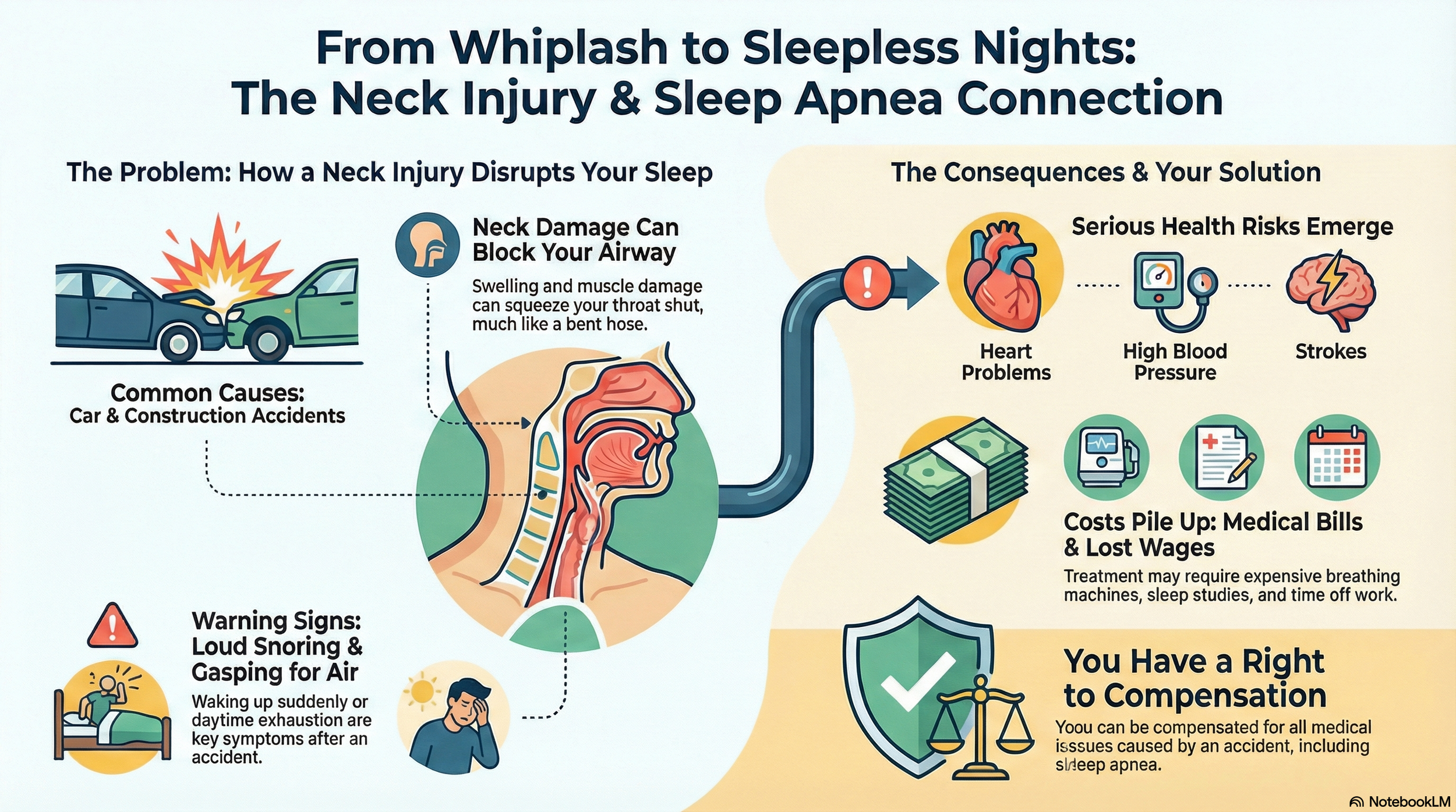 From Whiplash to Sleepless Nights:
The Neck Injury & Sleep Apnea Connection

The Problem: How a Neck Injury Disrupts Your Sleep

Common Causes:
Car & Construction Accidents

Neck Damage Can Block Your Airway

Swelling and muscle damage can squeeze your throat shut, much like a bent hose.

Warning Signs: Loud Snoring & Gasping for Air

Waking up suddenly or daytime exhaustion are key symptoms after an accident.

The Consequences & Your Solution

Serious Health Risks Emerge

Heart Problems

High Blood Pressure

Strokes

Costs Pile Up: Medical Bills & Lost Wages

Treatment may require expensive breathing machines, sleep studies, and time off work.

You Have a Right to Compensation

Yoou can be compensated for all medical isssues caused by an accident, including sleep apnea.

NotebookLM