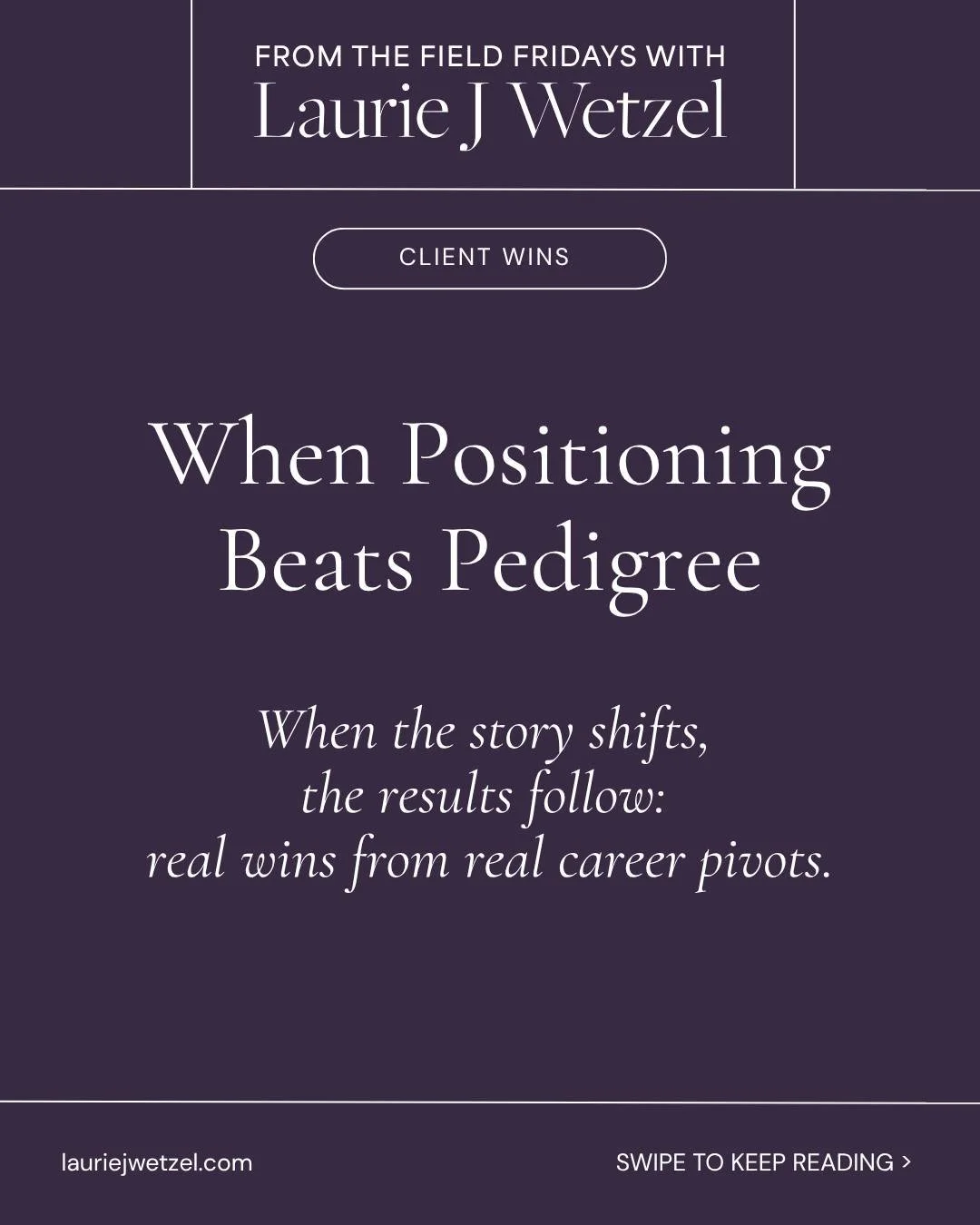 FROM THE FIELD FRIDAYS WITH
Laurie J Wetzel

CLIENT WINS

When Positioning
Beats Pedigree

When the story shifts,
the results follow:
real wins from real career pivots.

lauriejwetzel.com

SWIPE TO KEEP READING >