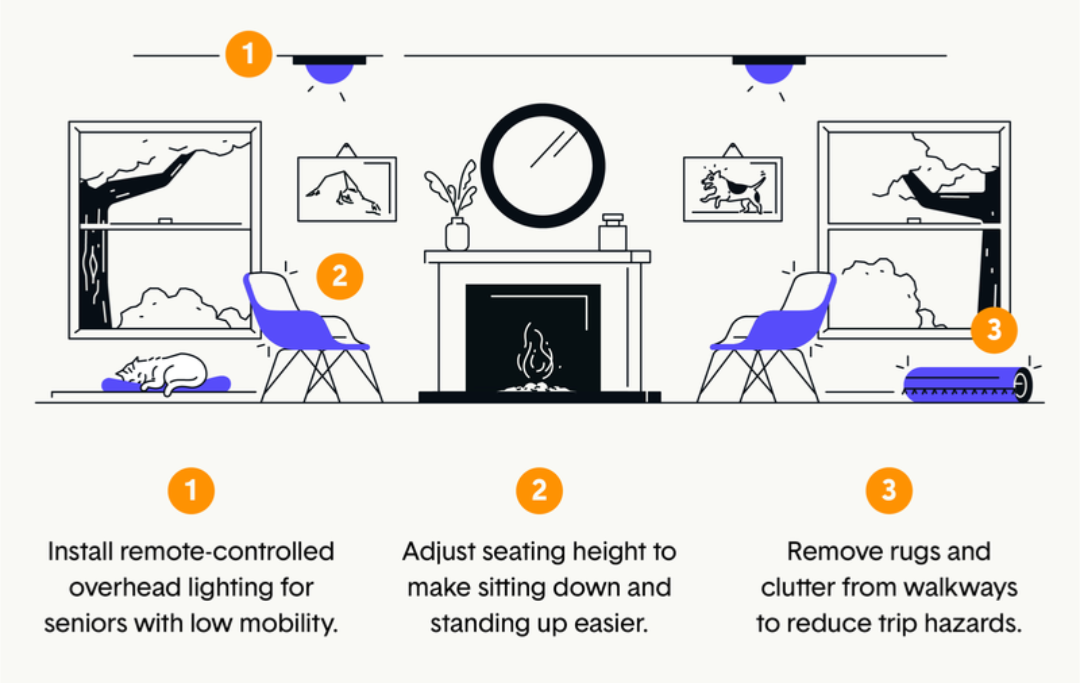 1

2

3

1

Install remote-controlled overhead lighting for seniors with low mobility.

2

Adjust seating height to make sitting down and standing up easier.

3

Remove rugs and clutter from walkways to reduce trip hazards.