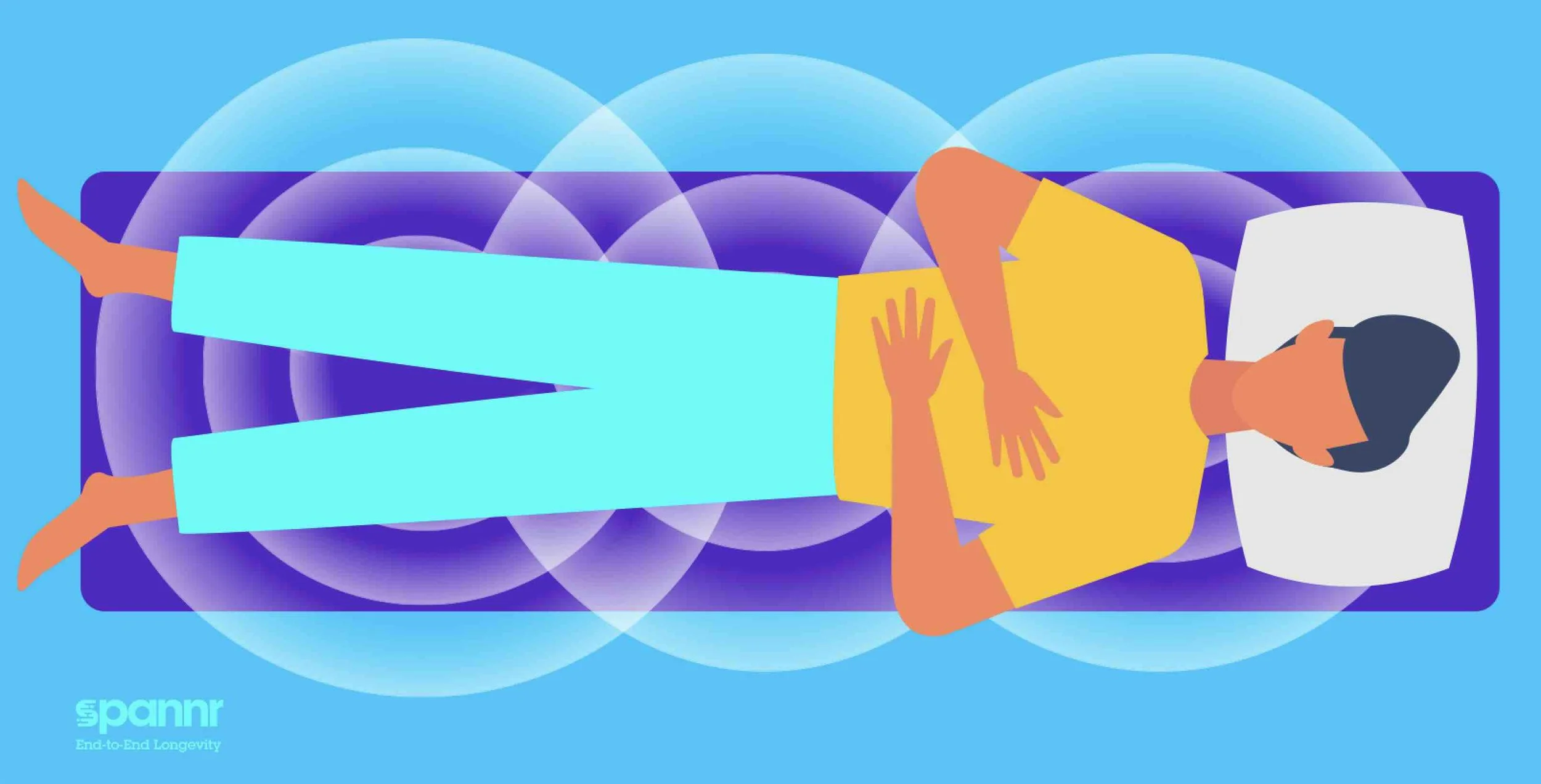 spannr
End-to-End Longevity