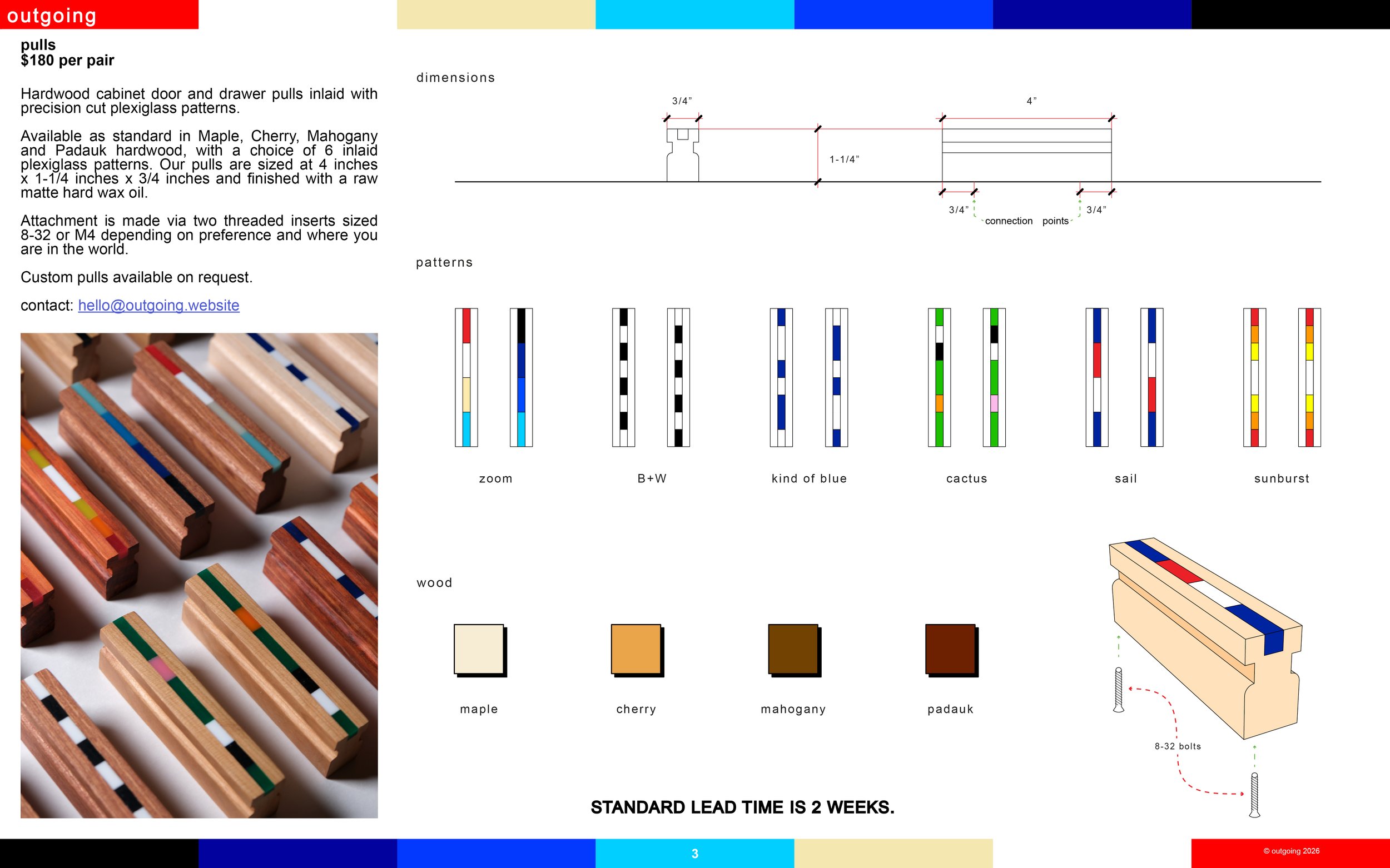 outgoing

pulls
$180 per pair

Hardwood cabinet door and drawer pulls inlaid with precision cut plexiglass patterns.

Available as standard in Maple, Cherry, Mahogany and Padauk hardwood, with a choice of 6 inlaid plexiglass patterns. Our pulls are sized at 4 inches x 1-1/4 inches x 3/4 inches and finished with a raw matte hard wax oil.

Attachment is made via two threaded inserts sized 8-32 or M4 depending on preference and where you are in the world.

Custom pulls available on request.

contact: hello@outgoing.website

dimensions

3/4"

4"

1-1/4"

3/4"

connection points

3/4"

patterns

zoom

B+W

kind of blue

cactus

sail

sunburst

wood

maple

cherry

mahogany

padauk

8-32 bolts

STANDARD LEAD TIME IS 2 WEEKS.

3

© outgoing 2026