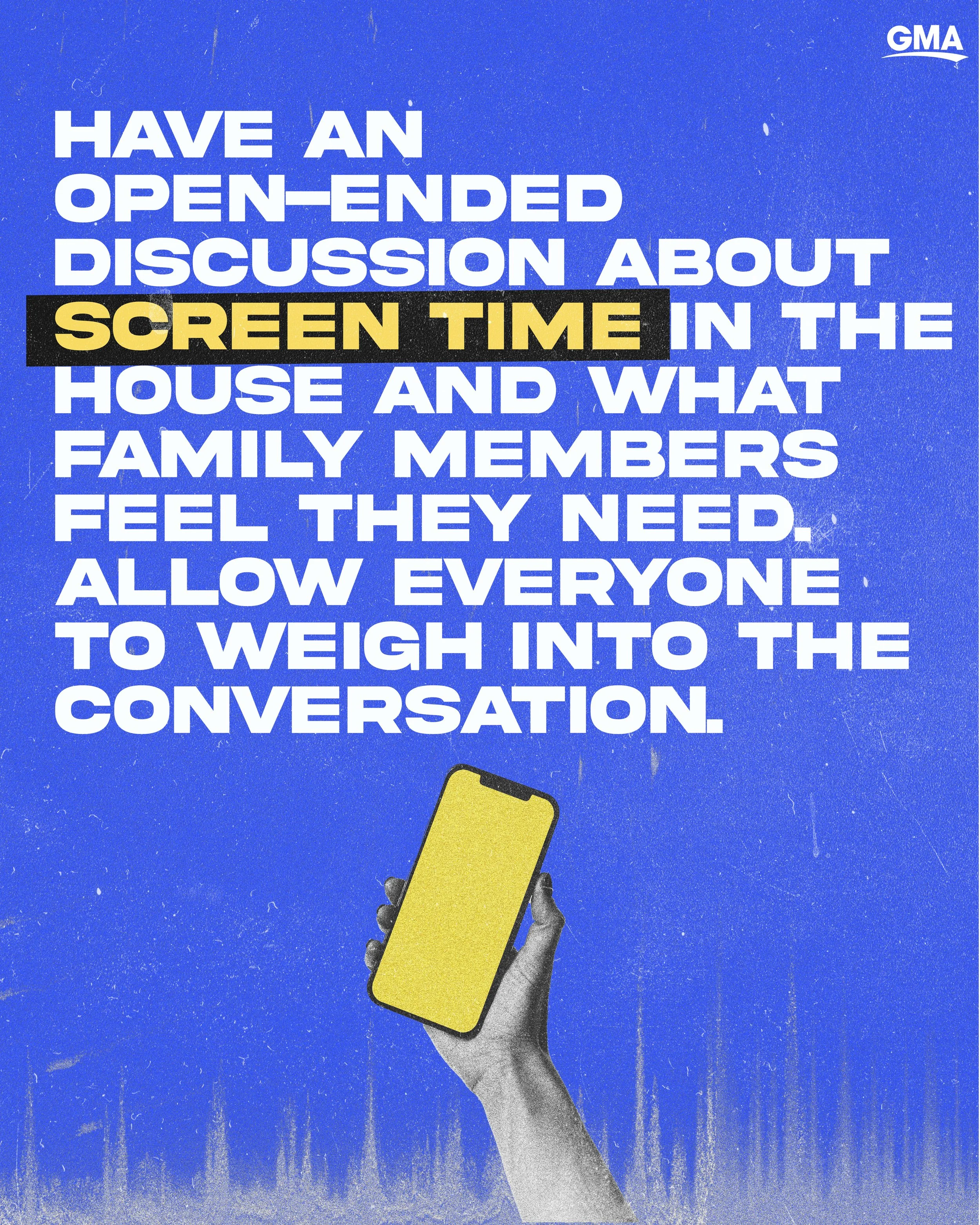 GMA

HAVE AN OPEN-ENDED DISCUSSION ABOUT SCREEN TIME IN THE HOUSE AND WHAT FAMILY MEMBERS FEEL THEY NEED. ALLOW EVERYONE TO WEIGH INTO THE CONVERSATION.