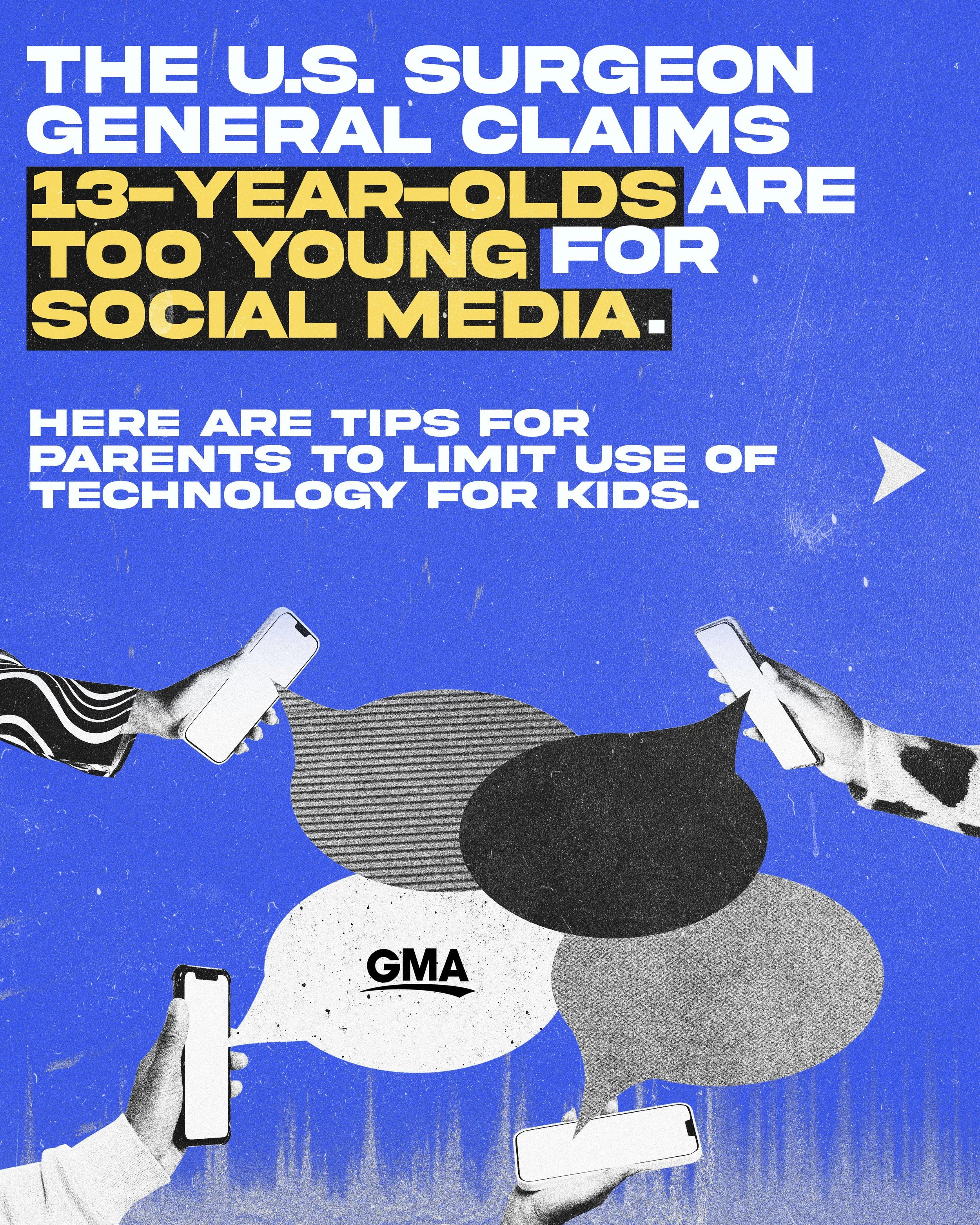 THE U.S. SURGEON GENERAL CLAIMS 13-YEAR-OLDS ARE TOO YOUNG FOR SOCIAL MEDIA.

HERE ARE TIPS FOR PARENTS TO LIMIT USE OF TECHNOLOGY FOR KIDS.

GMA