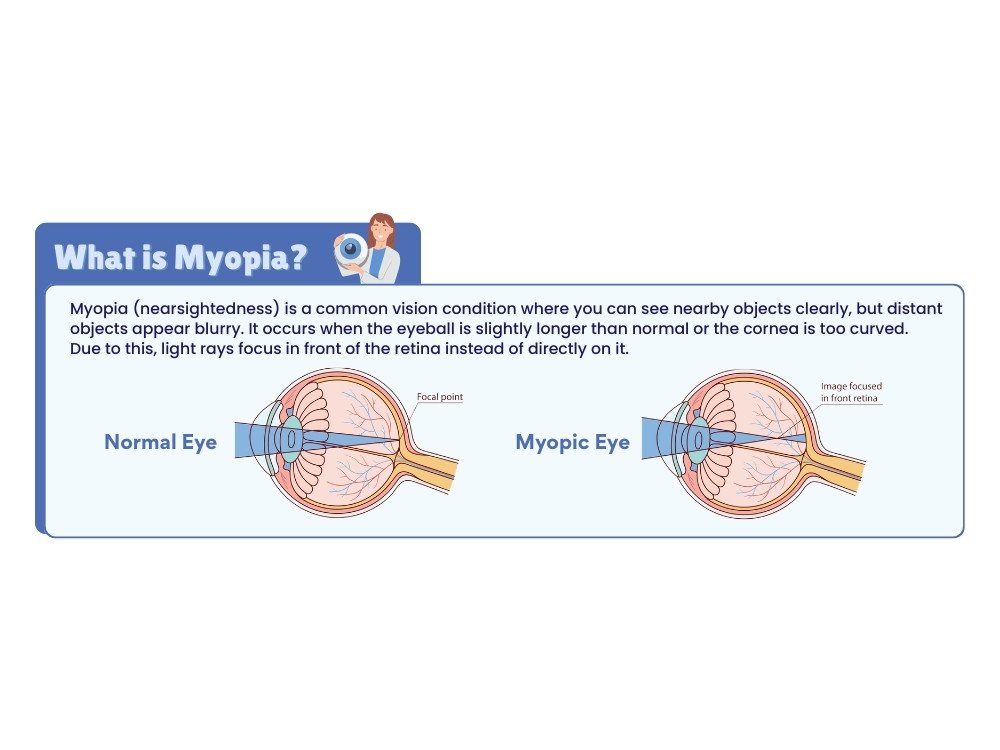 What is Myopia?

Myopia (nearsightedness) is a common vision condition where you can see nearby objects clearly, but distant objects appear blurry. It occurs when the eyeball is slightly longer than normal or the cornea is too curved. Due to this, light rays focus in front of the retina instead of directly on it.

Normal Eye

Focal point

Myopic Eye

Image focused in front retina