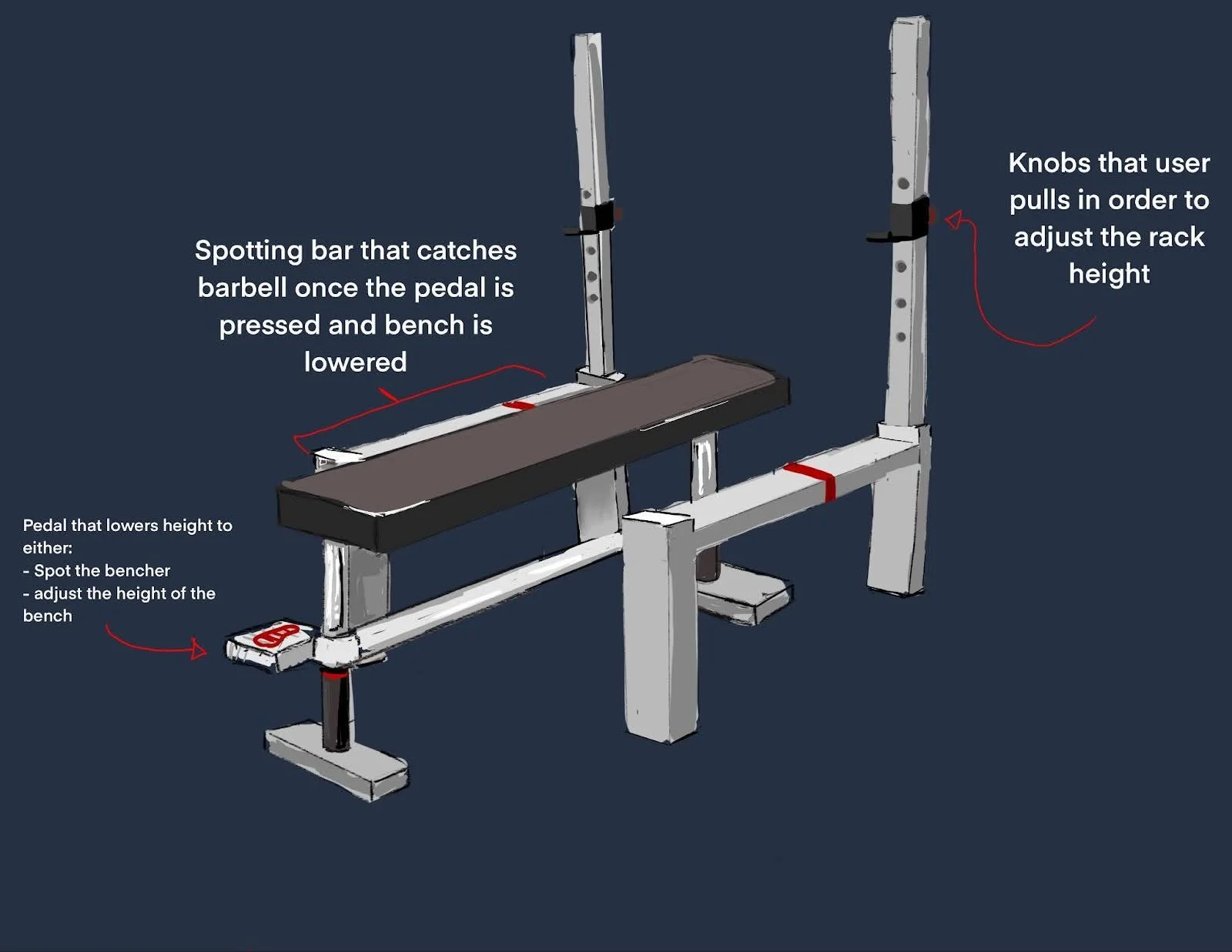 Spotting bar that catches barbell once the pedal is pressed and bench is lowered

Knobs that user pulls in order to adjust the rack height

Pedal that lowers height to either:
- Spot the bencher
- adjust the height of the bench