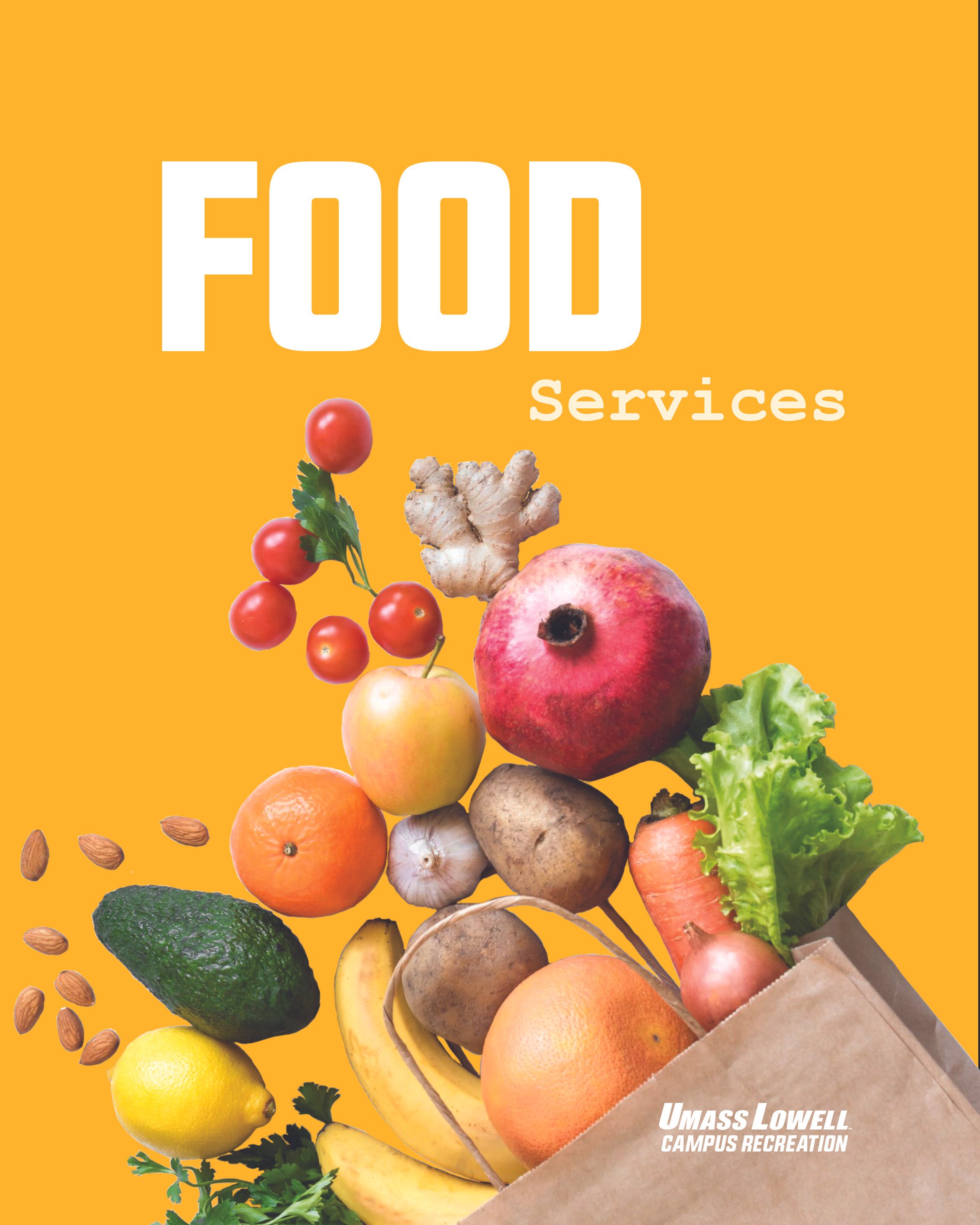 FOOD

Services

UMASS LOWELL
CAMPUS RECREATION