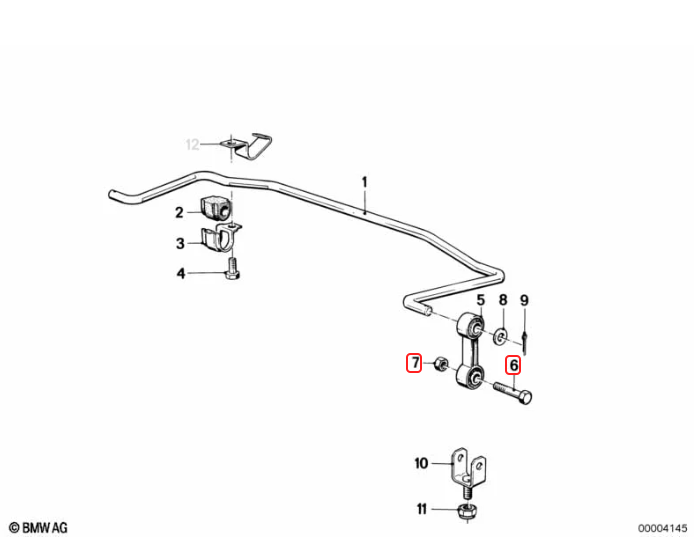 12
1
2
3
4
5
8
9
7
6
10
11
© BMW AG
00004145