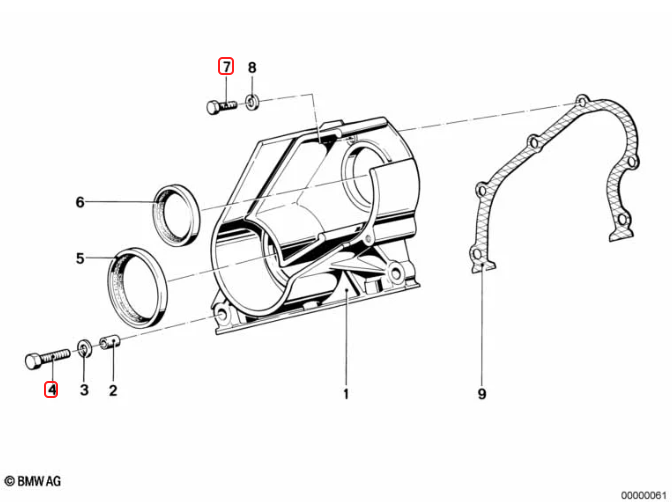 7
8
6
5
4
3
2
1
9
© BMW AG
00000061