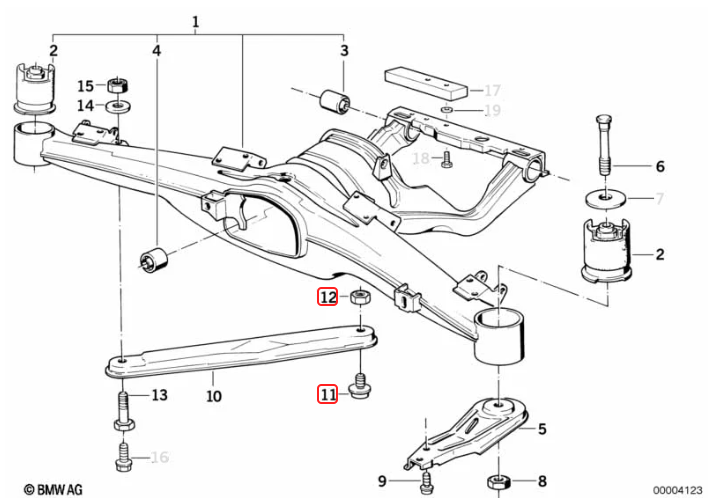 1
2
4
3
15
14
17
19
18
6
7
2
12
11
10
13
16
5
9
8
© BMW AG
00004123