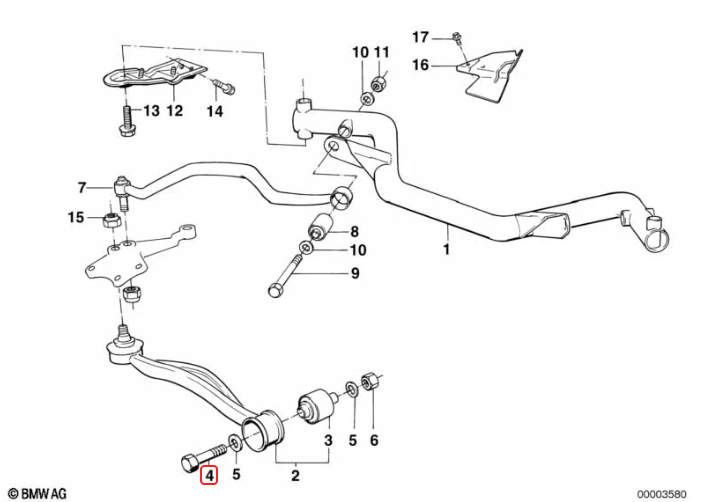 17
10 11
16
13 12 14
7
15
8
10
9
1
3 5 6
4 5 2
© BMW AG
00003580