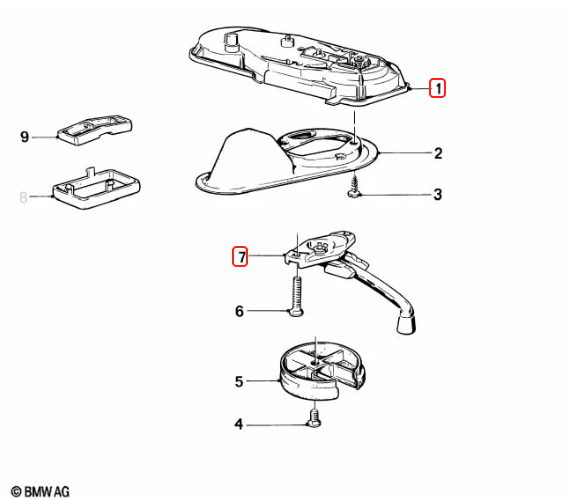 1
9
2
8
3
7
6
5
4
© BMW AG