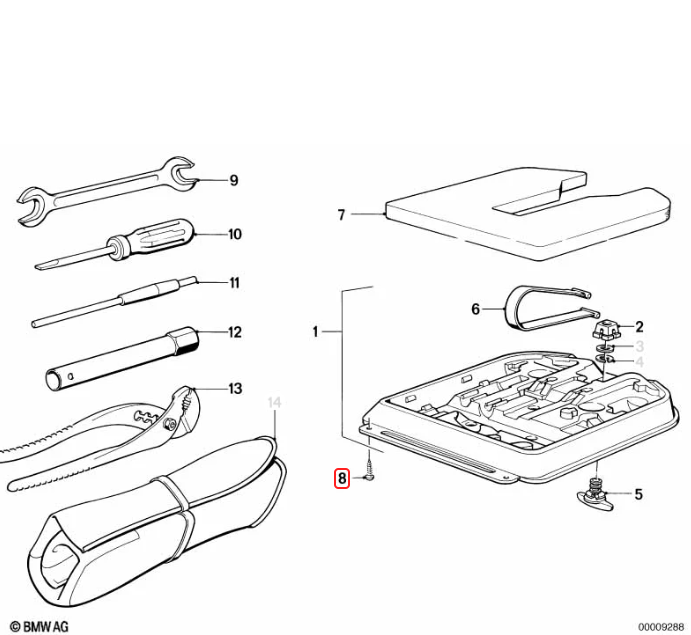 9
10
11
12
13
14
7
1
6
2
3
4
8
5
© BMW AG
00009288