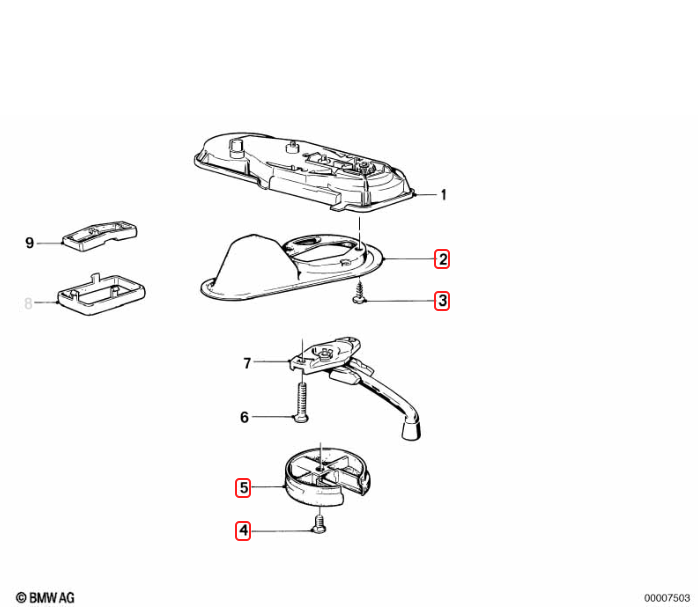 1
9
2
8
3
7
6
5
4
© BMW AG
00007503