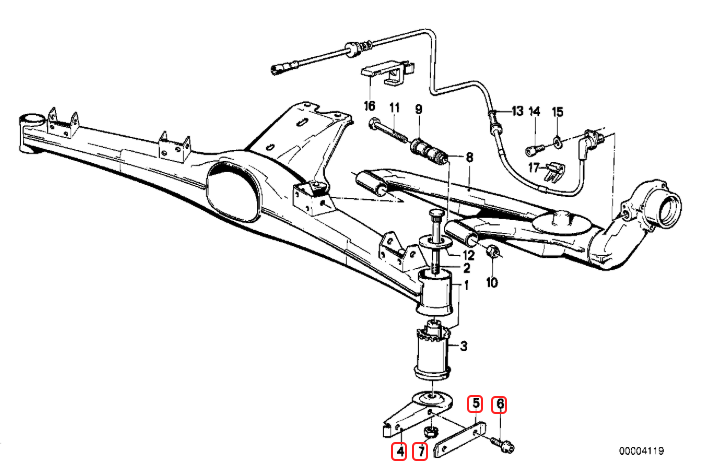 16
11
9
13
14
15
8
17
12
2
10
1
3
5
6
4
7
00004119