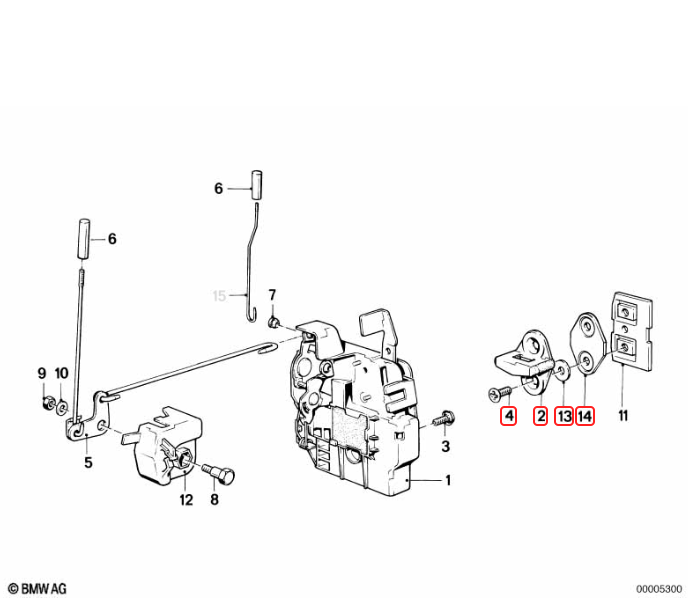 6
6
15
7
9
10
5
12
8
3
1
4
2
13
14
11
© BMW AG
00005300