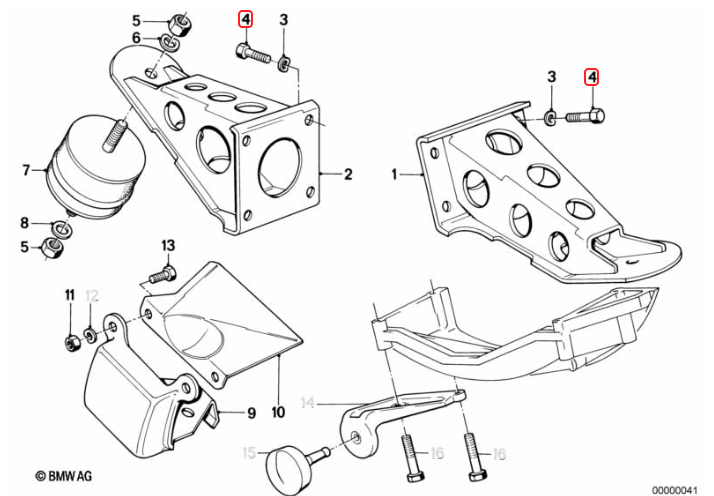 5
6
4
3
3
4
7
2
1
8
5
13
11
12
9
10
14
15
16
16
© BMW AG
00000041