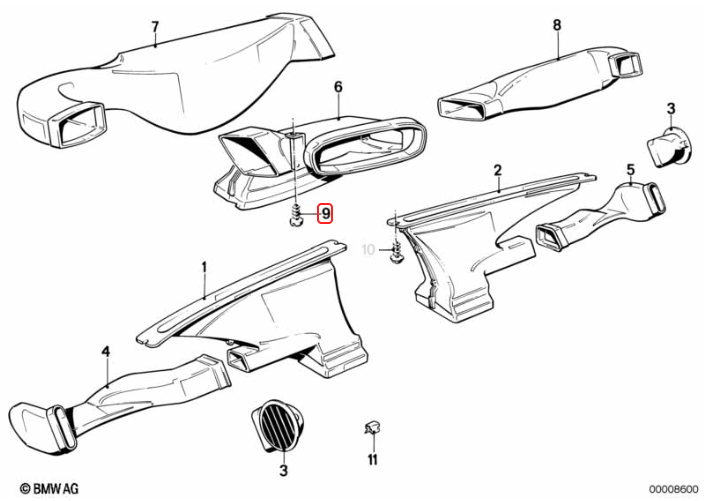 7
8
6
3
2
5
9
10
1
4
3
11
© BMW AG
00008600