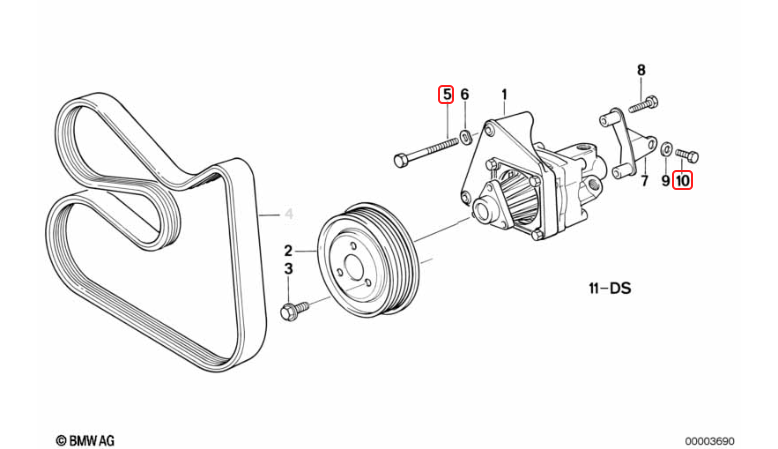 5
6
1
8
7
9
10
4
2
3
11–DS
© BMW AG
00003690