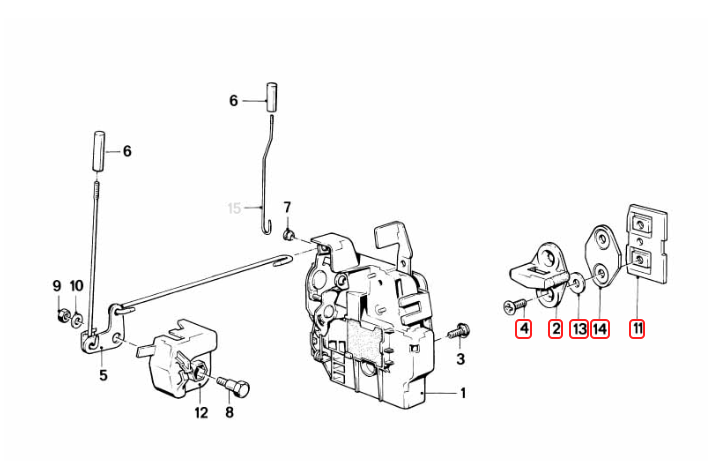 6
6
15
7
9
10
5
12
8
3
1
4
2
13
14
11