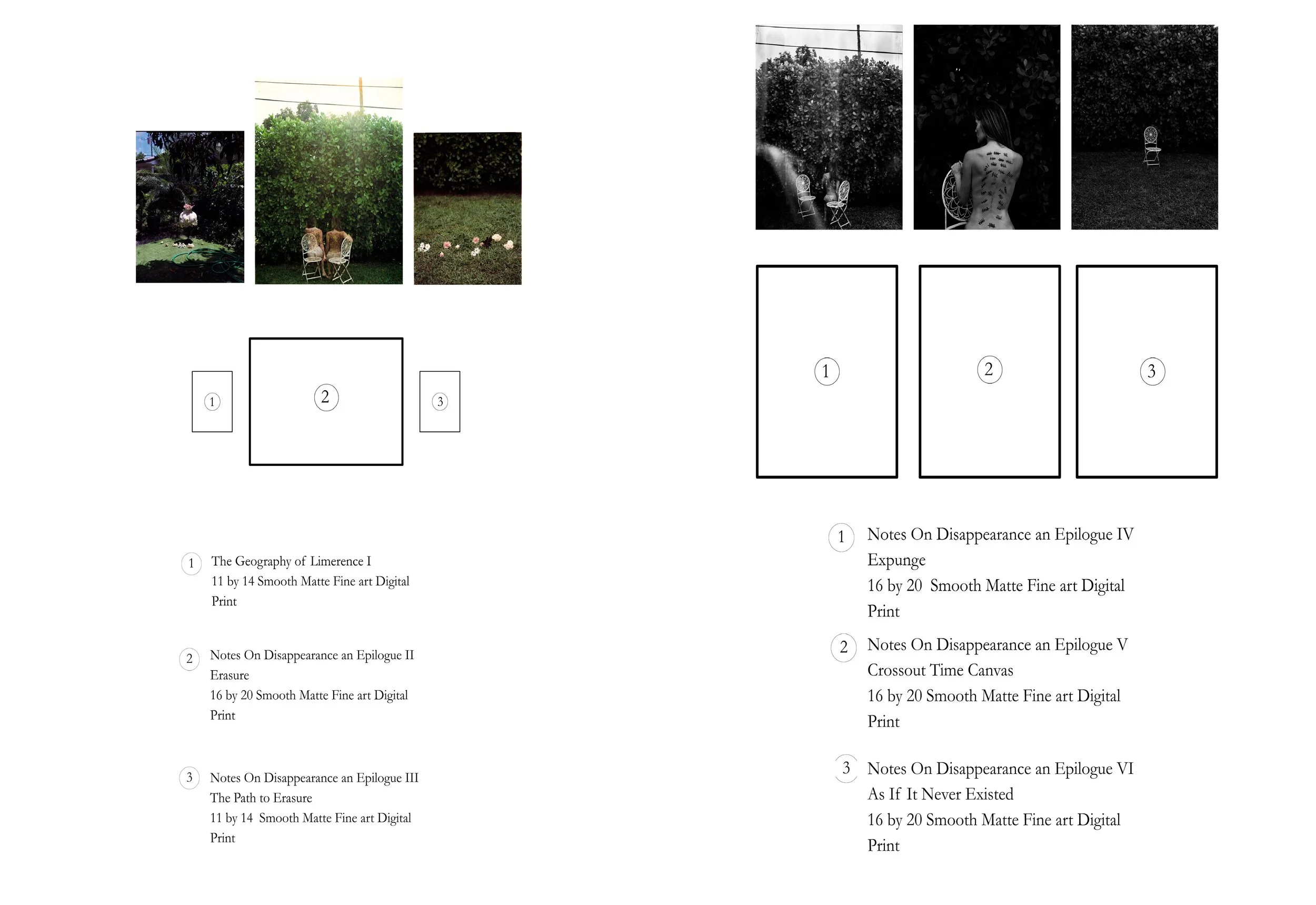 1

2

3

1 The Geography of Limerence I
11 by 14 Smooth Matte Fine art Digital Print

2 Notes On Disappearance an Epilogue II
Erasure
16 by 20 Smooth Matte Fine art Digital Print

3 Notes On Disappearance an Epilogue III
The Path to Erasure
11 by 14 Smooth Matte Fine art Digital Print

1

2

3

1 Notes On Disappearance an Epilogue IV
Expunge
16 by 20 Smooth Matte Fine art Digital Print

2 Notes On Disappearance an Epilogue V
Crossout Time Canvas
16 by 20 Smooth Matte Fine art Digital Print

3 Notes On Disappearance an Epilogue VI
As If It Never Existed
16 by 20 Smooth Matte Fine art Digital Print