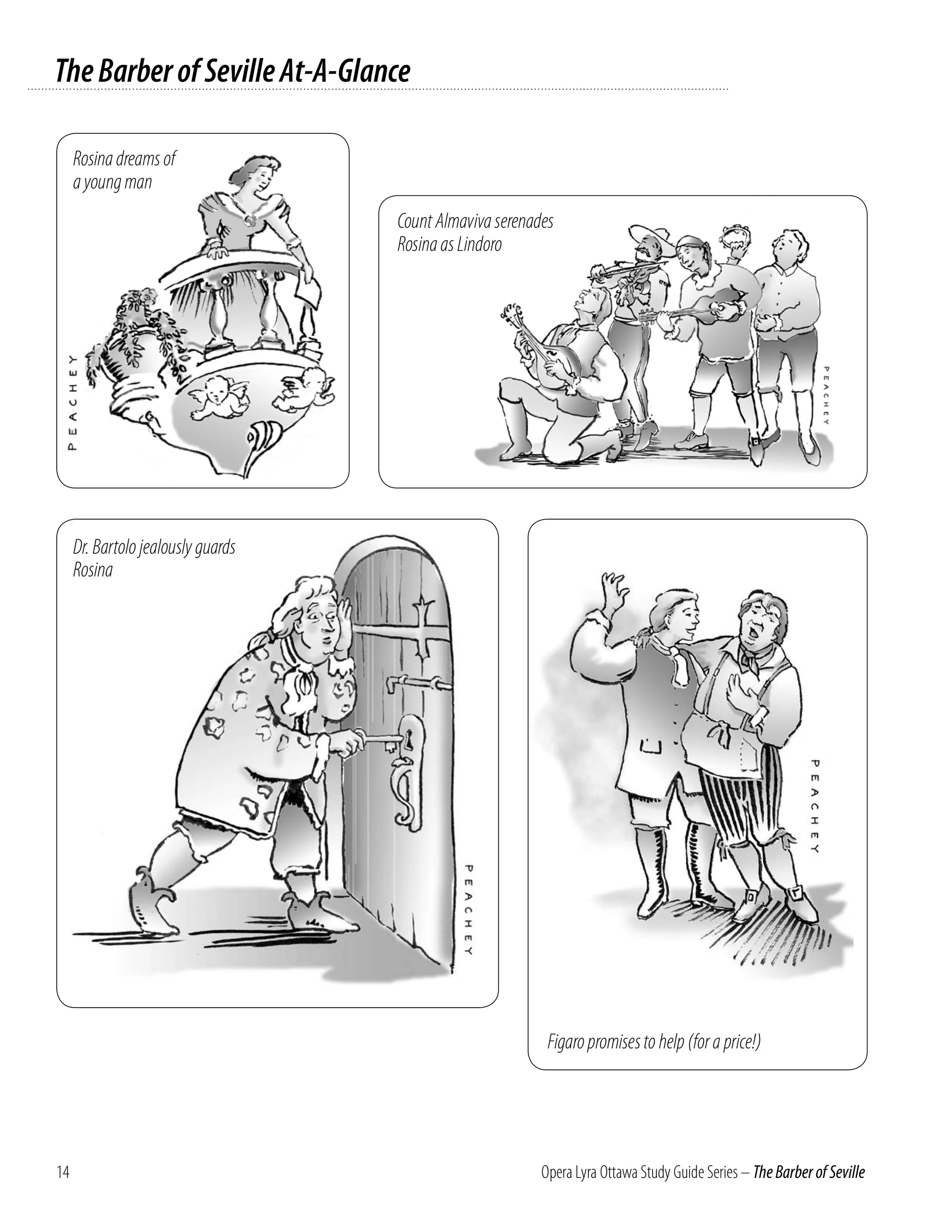 The Barber of Seville At-A-Glance

Rosina dreams of a young man

PEACHEY

Count Almaviva serenades Rosina as Lindoro

PEACHEY

Dr. Bartolo jealously guards Rosina

PEACHEY

PEACHEY

Figaro promises to help (for a price!)

14

Opera Lyra Ottawa Study Guide Series – The Barber of Seville