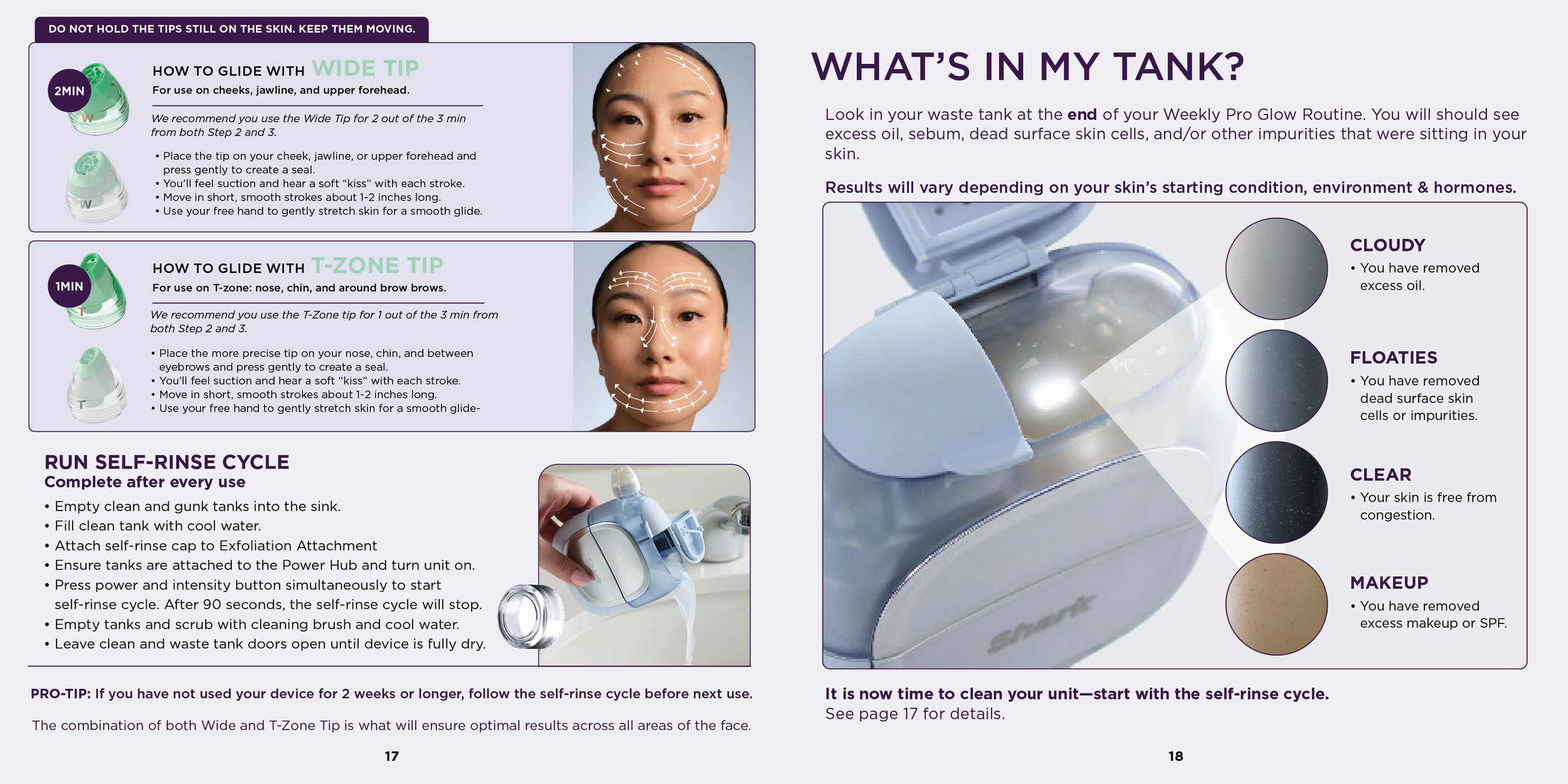 DO NOT HOLD THE TIPS STILL ON THE SKIN. KEEP THEM MOVING.

2MIN

W

W

HOW TO GLIDE WITH WIDE TIP
For use on cheeks, jawline, and upper forehead.

We recommend you use the Wide Tip for 2 out of the 3 min from both Step 2 and 3.

• Place the tip on your cheek, jawline, or upper forehead and press gently to create a seal.
• You'll feel suction and hear a soft "kiss" with each stroke.
• Move in short, smooth strokes about 1-2 inches long.
• Use your free hand to gently stretch skin for a smooth glide.

1MIN

T

T

HOW TO GLIDE WITH T-ZONE TIP
For use on T-zone: nose, chin, and around brow brows.

We recommend you use the T-Zone tip for 1 out of the 3 min from both Step 2 and 3.

• Place the more precise tip on your nose, chin, and between eyebrows and press gently to create a seal.
• You'll feel suction and hear a soft "kiss" with each stroke.
• Move in short, smooth strokes about 1-2 inches long.
• Use your free hand to gently stretch skin for a smooth glide-

RUN SELF-RINSE CYCLE
Complete after every use
• Empty clean and gunk tanks into the sink.
• Fill clean tank with cool water.
• Attach self-rinse cap to Exfoliation Attachment
• Ensure tanks are attached to the Power Hub and turn unit on.
• Press power and intensity button simultaneously to start self-rinse cycle. After 90 seconds, the self-rinse cycle will stop.
• Empty tanks and scrub with cleaning brush and cool water.
• Leave clean and waste tank doors open until device is fully dry.

PRO-TIP: If you have not used your device for 2 weeks or longer, follow the self-rinse cycle before next use.

The combination of both Wide and T-Zone Tip is what will ensure optimal results across all areas of the face.

17

WHAT'S IN MY TANK?

Look in your waste tank at the end of your Weekly Pro Glow Routine. You will should see excess oil, sebum, dead surface skin cells, and/or other impurities that were sitting in your skin.

Results will vary depending on your skin's starting condition, environment & hormones.

Shark

CLOUDY
• You have removed excess oil.

FLOATIES
• You have removed dead surface skin cells or impurities.

CLEAR
• Your skin is free from congestion.

MAKEUP
• You have removed excess makeup or SPF.

It is now time to clean your unit—start with the self-rinse cycle.
See page 17 for details.

18