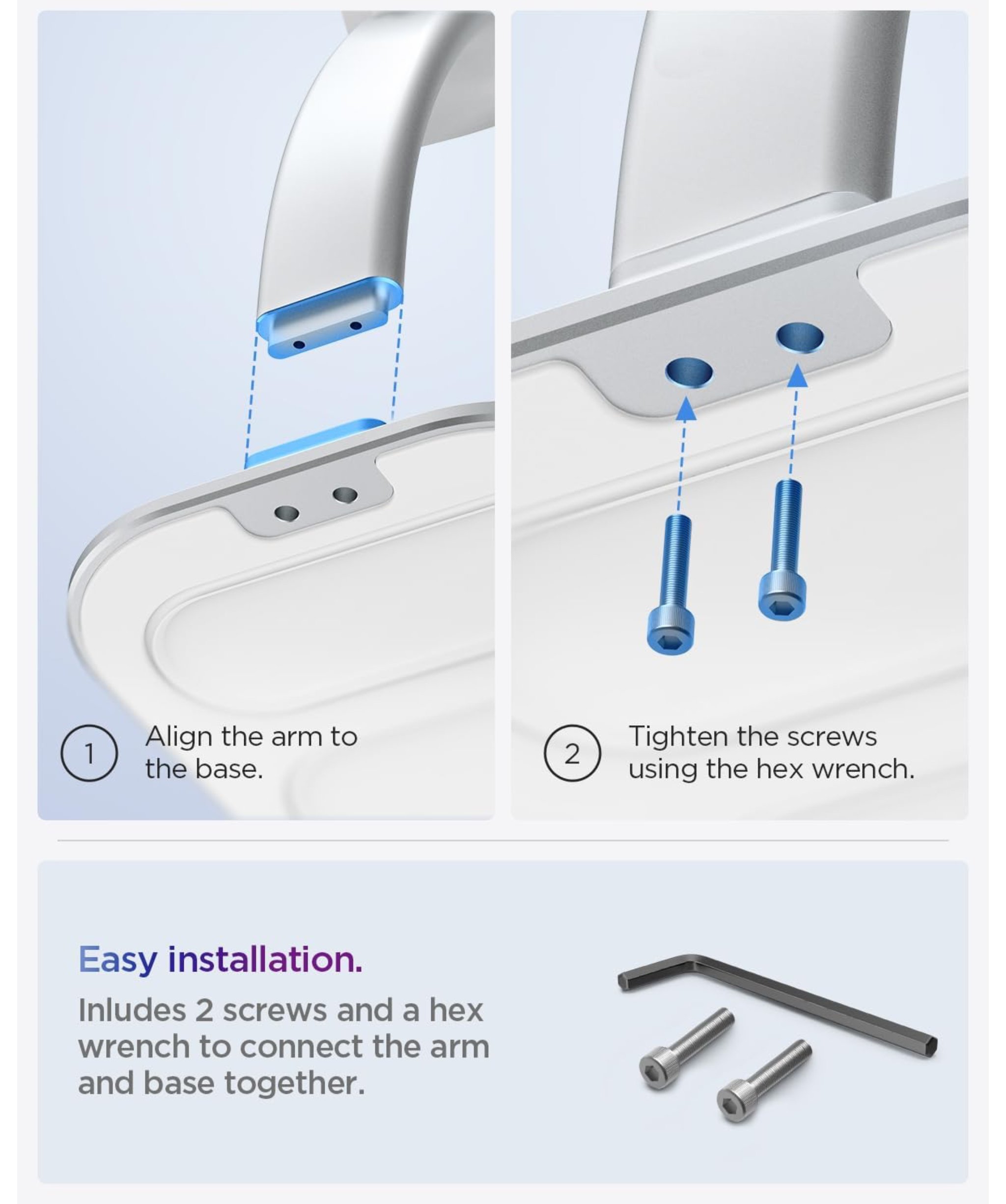 1 Align the arm to the base.

2 Tighten the screws using the hex wrench.

Easy installation.

Inludes 2 screws and a hex wrench to connect the arm and base together.