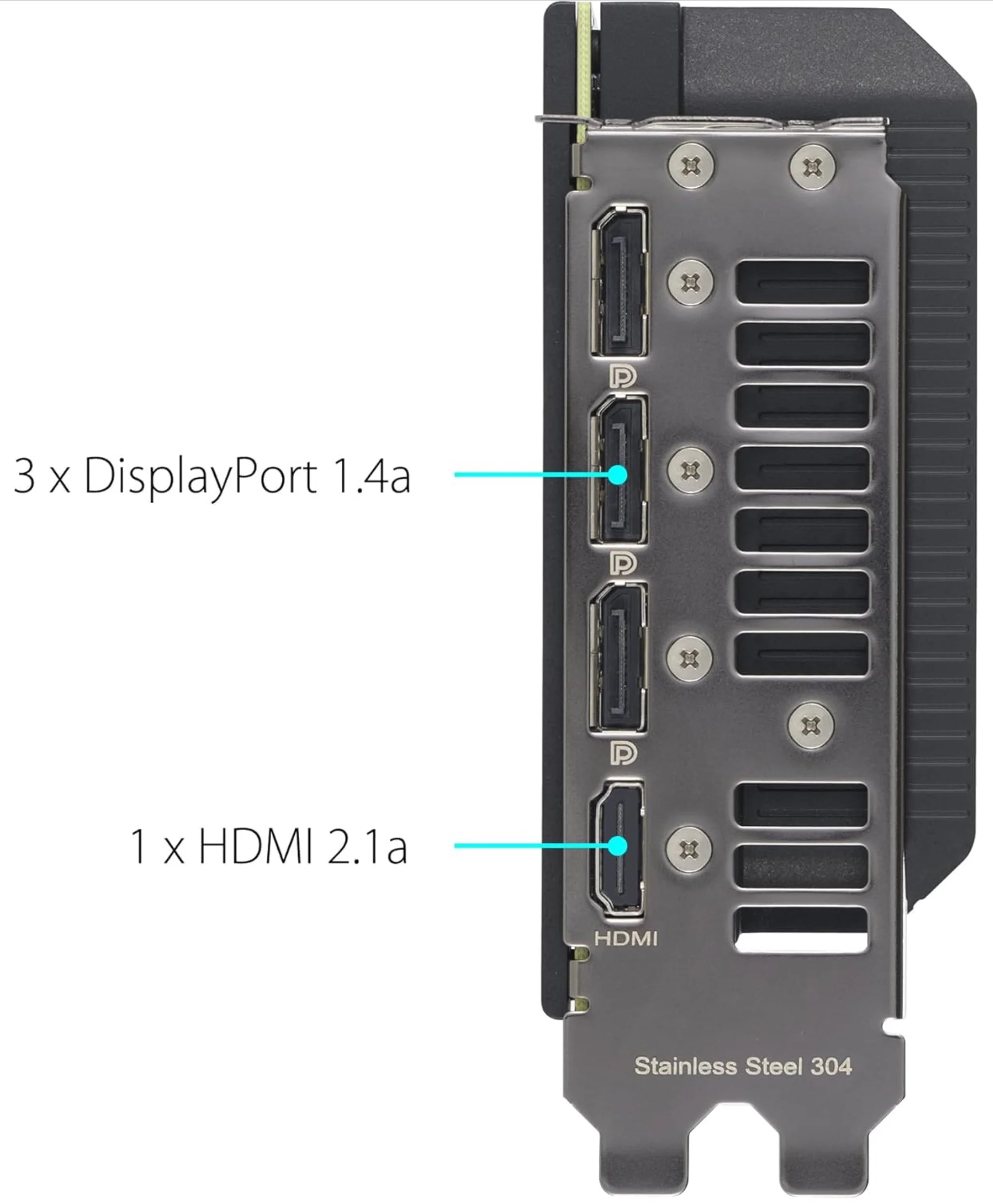 3 x DisplayPort 1.4a

1 x HDMI 2.1a

HDMI

Stainless Steel 304