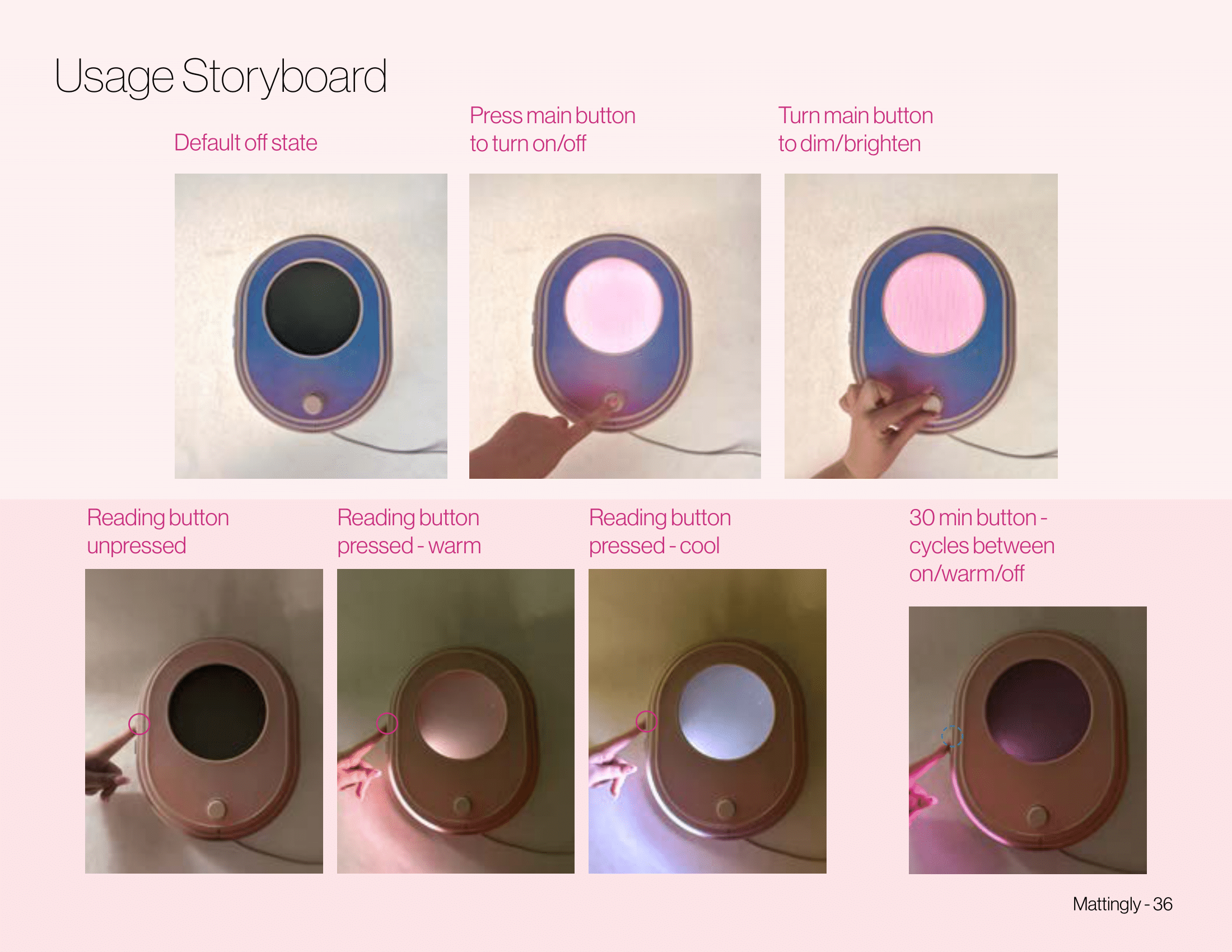 Usage Storyboard

Default off state

Press main button to turn on/off

Turn main button to dim/brighten

Reading button unpressed

Reading button pressed - warm

Reading button pressed - cool

30 min button - cycles between on/warm/off

Mattingly - 36