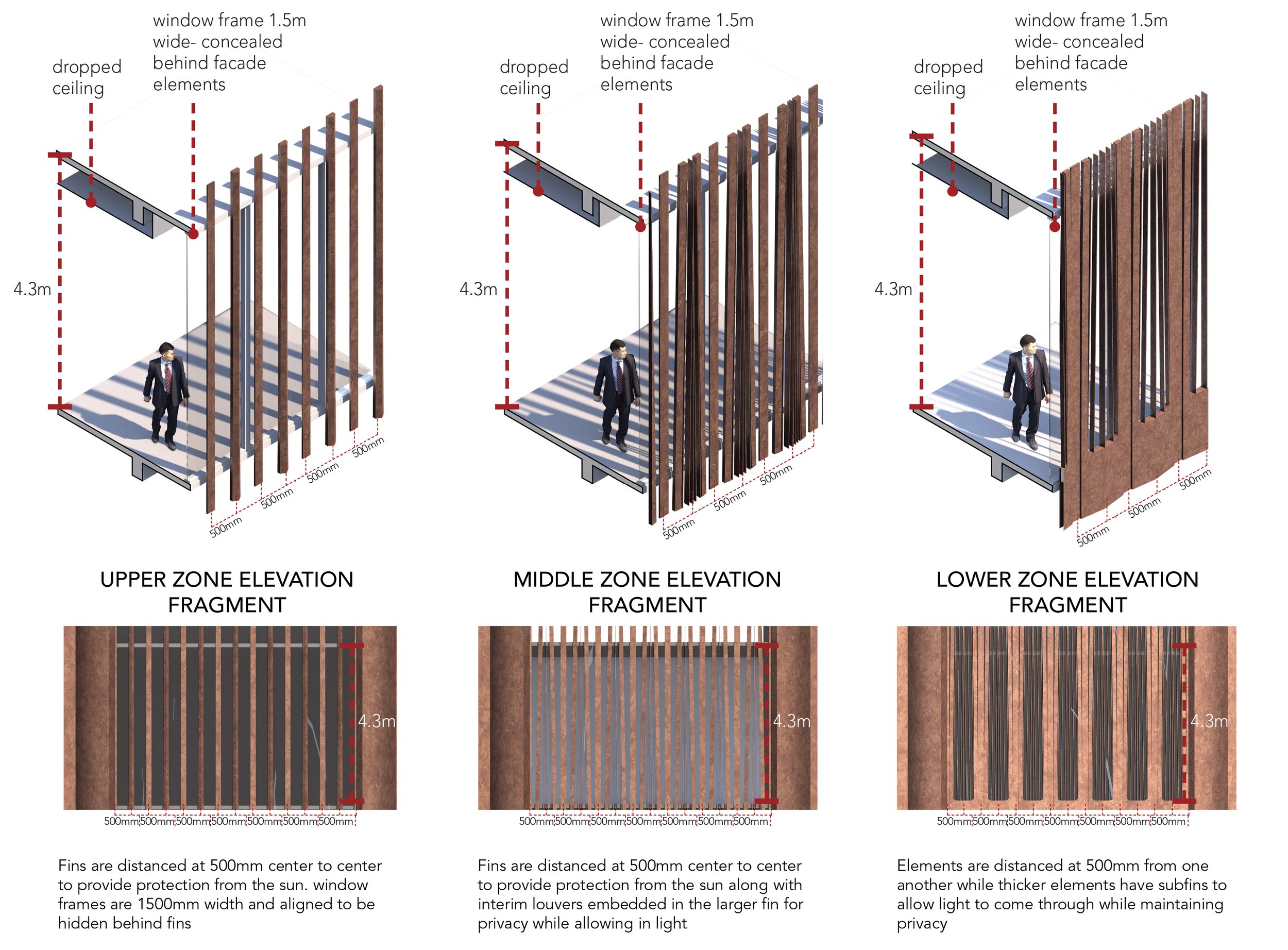 dropped ceiling

window frame 1.5m wide- concealed behind facade elements

4.3m

500mm

500mm

500mm

500mm

UPPER ZONE ELEVATION FRAGMENT

4.3m

500mm 500mm 500mm 500mm 500mm 500mm 500mm

Fins are distanced at 500mm center to center to provide protection from the sun. window frames are 1500mm width and aligned to be hidden behind fins

dropped ceiling

window frame 1.5m wide- concealed behind facade elements

4.3m

500mm

500mm

500mm

MIDDLE ZONE ELEVATION FRAGMENT

4.3m

500mm 500mm 500mm 500mm 500mm 500mm 500mm

Fins are distanced at 500mm center to center to provide protection from the sun along with interim louvers embedded in the larger fin for privacy while allowing in light

dropped ceiling

window frame 1.5m wide- concealed behind facade elements

4.3m

500mm

500mm

500mm

LOWER ZONE ELEVATION FRAGMENT

4.3m

500mm 500mm 500mm 500mm 500mm 500mm 500mm

Elements are distanced at 500mm from one another while thicker elements have subfins to allow light to come through while maintaining privacy