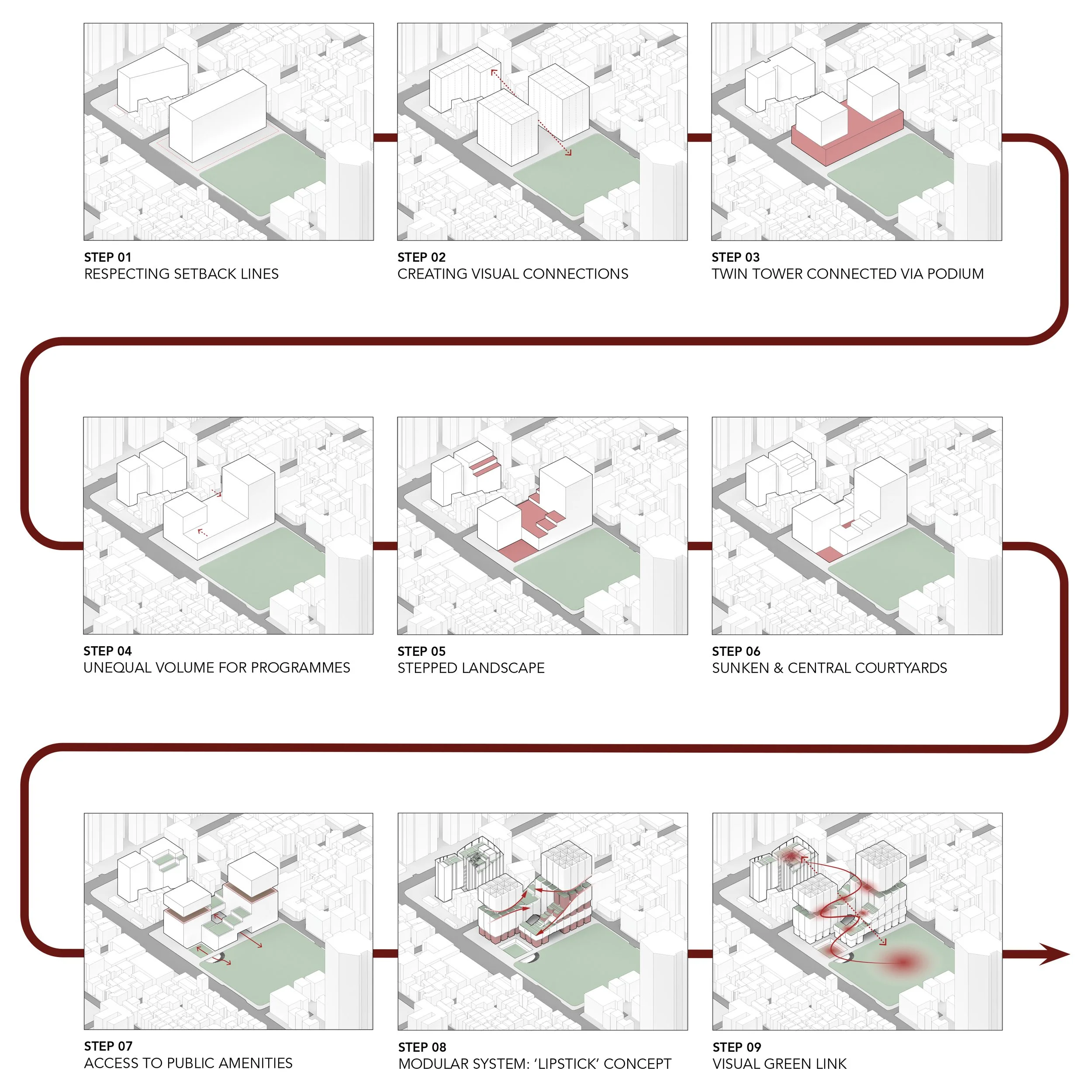 STEP 01
RESPECTING SETBACK LINES

STEP 02
CREATING VISUAL CONNECTIONS

STEP 03
TWIN TOWER CONNECTED VIA PODIUM

STEP 04
UNEQUAL VOLUME FOR PROGRAMMES

STEP 05
STEPPED LANDSCAPE

STEP 06
SUNKEN & CENTRAL COURTYARDS

STEP 07
ACCESS TO PUBLIC AMENITIES

STEP 08
MODULAR SYSTEM: 'LIPSTICK' CONCEPT

STEP 09
VISUAL GREEN LINK