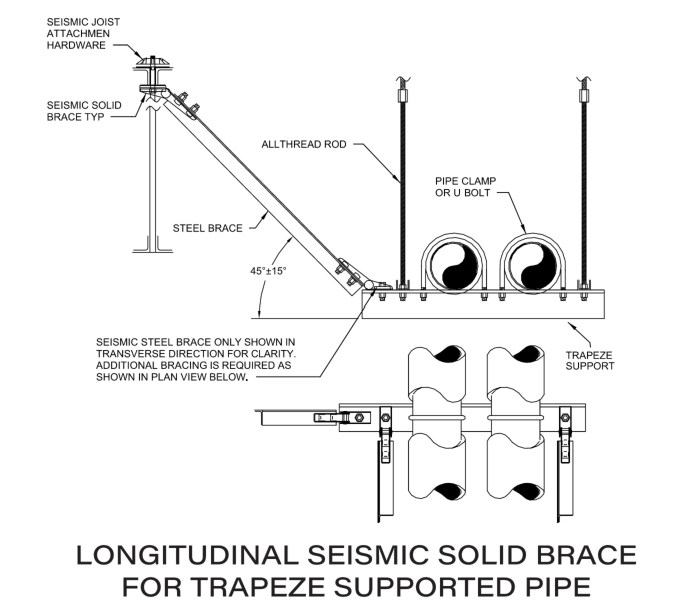 SEISMIC JOIST ATTACHMEN HARDWARE

SEISMIC SOLID BRACE TYP

ALLTHREAD ROD

PIPE CLAMP OR U BOLT

STEEL BRACE

45°±15°

SEISMIC STEEL BRACE ONLY SHOWN IN TRANSVERSE DIRECTION FOR CLARITY. ADDITIONAL BRACING IS REQUIRED AS SHOWN IN PLAN VIEW BELOW.

TRAPEZE SUPPORT

LONGITUDINAL SEISMIC SOLID BRACE FOR TRAPEZE SUPPORTED PIPE