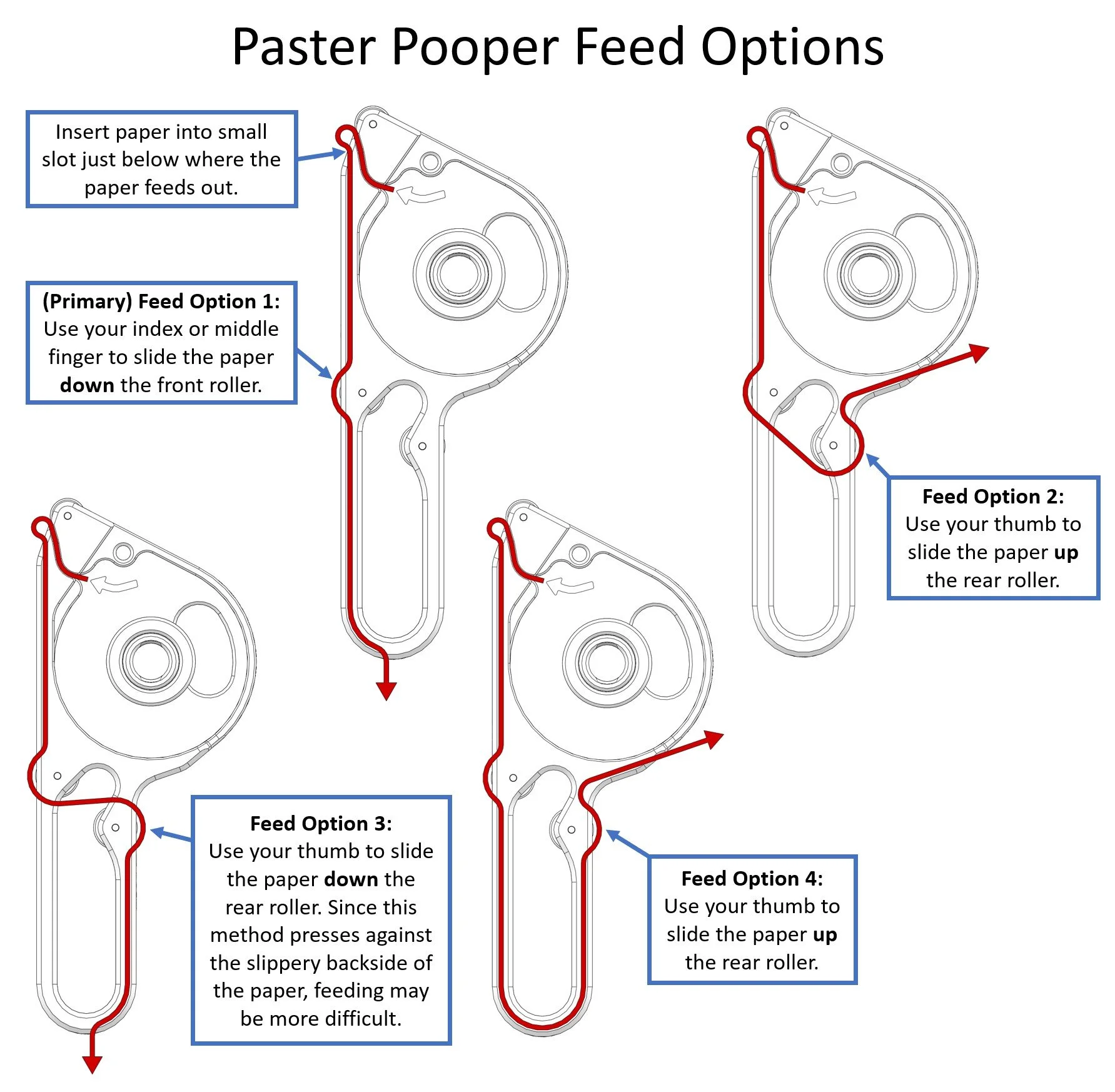 Paster Pooper Feed Options

Insert paper into small slot just below where the paper feeds out.

(Primary) Feed Option 1: Use your index or middle finger to slide the paper down the front roller.

Feed Option 2: Use your thumb to slide the paper up the rear roller.

Feed Option 3: Use your thumb to slide the paper down the rear roller. Since this method presses against the slippery backside of the paper, feeding may be more difficult.

Feed Option 4: Use your thumb to slide the paper up the rear roller.