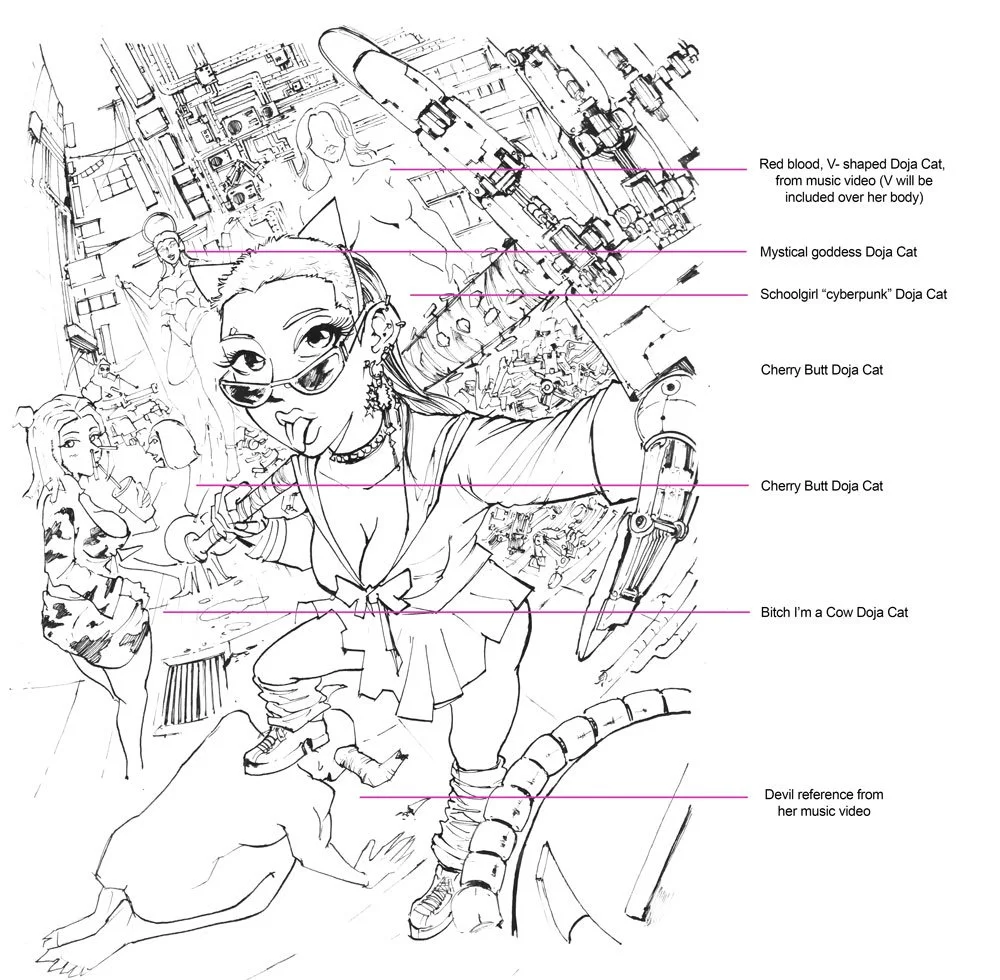 Red blood, V- shaped Doja Cat, from music video (V will be included over her body)

Mystical goddess Doja Cat

Schoolgirl “cyberpunk” Doja Cat

Cherry Butt Doja Cat

Cherry Butt Doja Cat

Bitch I’m a Cow Doja Cat

Devil reference from her music video