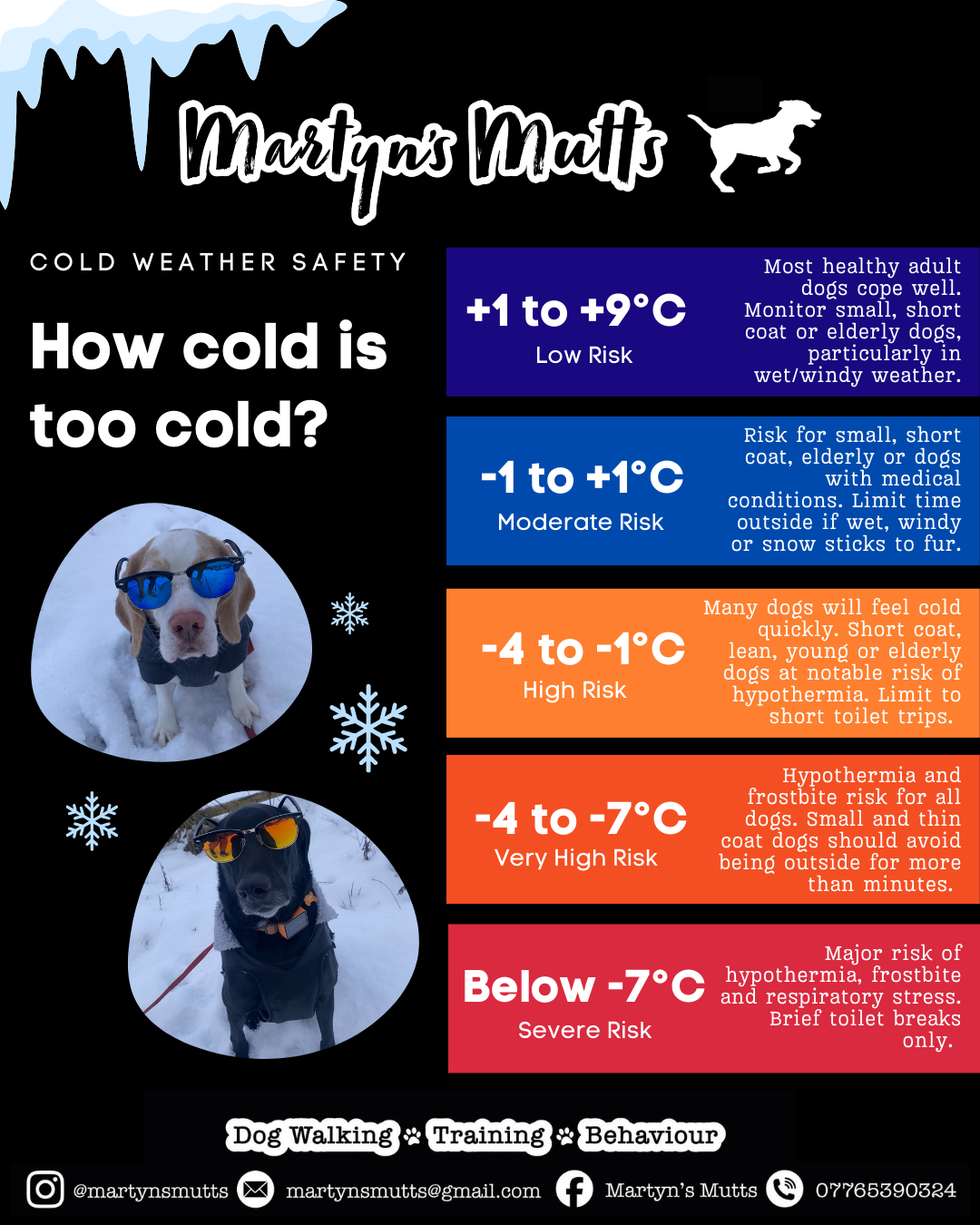 Martyn's Mutts

COLD WEATHER SAFETY

How cold is too cold?

+1 to +9°C
Low Risk

Most healthy adult dogs cope well. Monitor small, short coat or elderly dogs, particularly in wet/windy weather.

-1 to +1°C
Moderate Risk

Risk for small, short coat, elderly or dogs with medical conditions. Limit time outside if wet, windy or snow sticks to fur.

-4 to -1°C
High Risk

Many dogs will feel cold quickly. Short coat, lean, young or elderly dogs at notable risk of hypothermia. Limit to short toilet trips.

-4 to -7°C
Very High Risk

Hypothermia and frostbite risk for all dogs. Small and thin coat dogs should avoid being outside for more than minutes.

Below -7°C
Severe Risk

Major risk of hypothermia, frostbite and respiratory stress. Brief toilet breaks only.

Dog Walking Training Behaviour

@martynsmutts martynsmutts@gmail.com Martyn's Mutts 07765390324